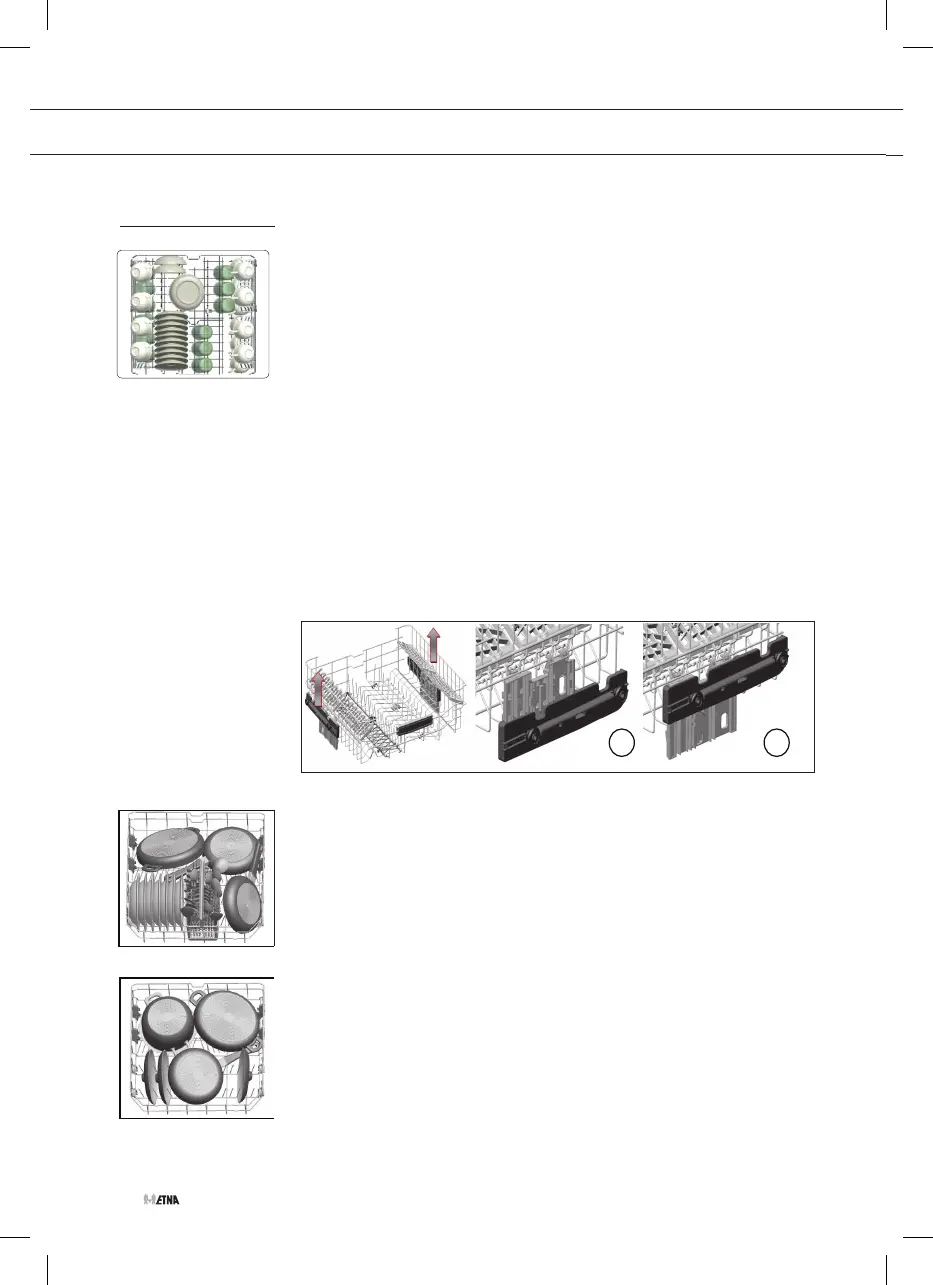 ETNA