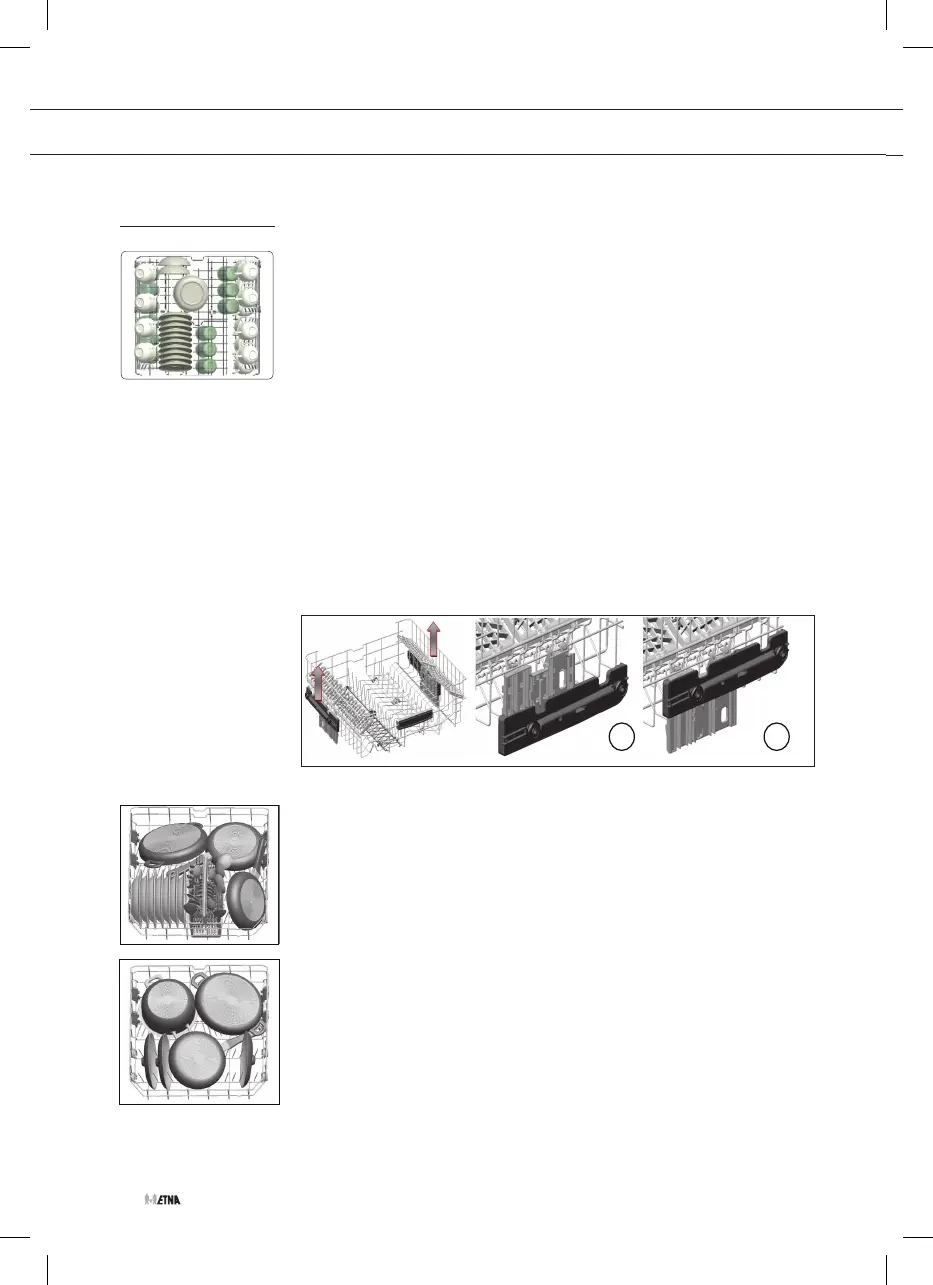 ETNA