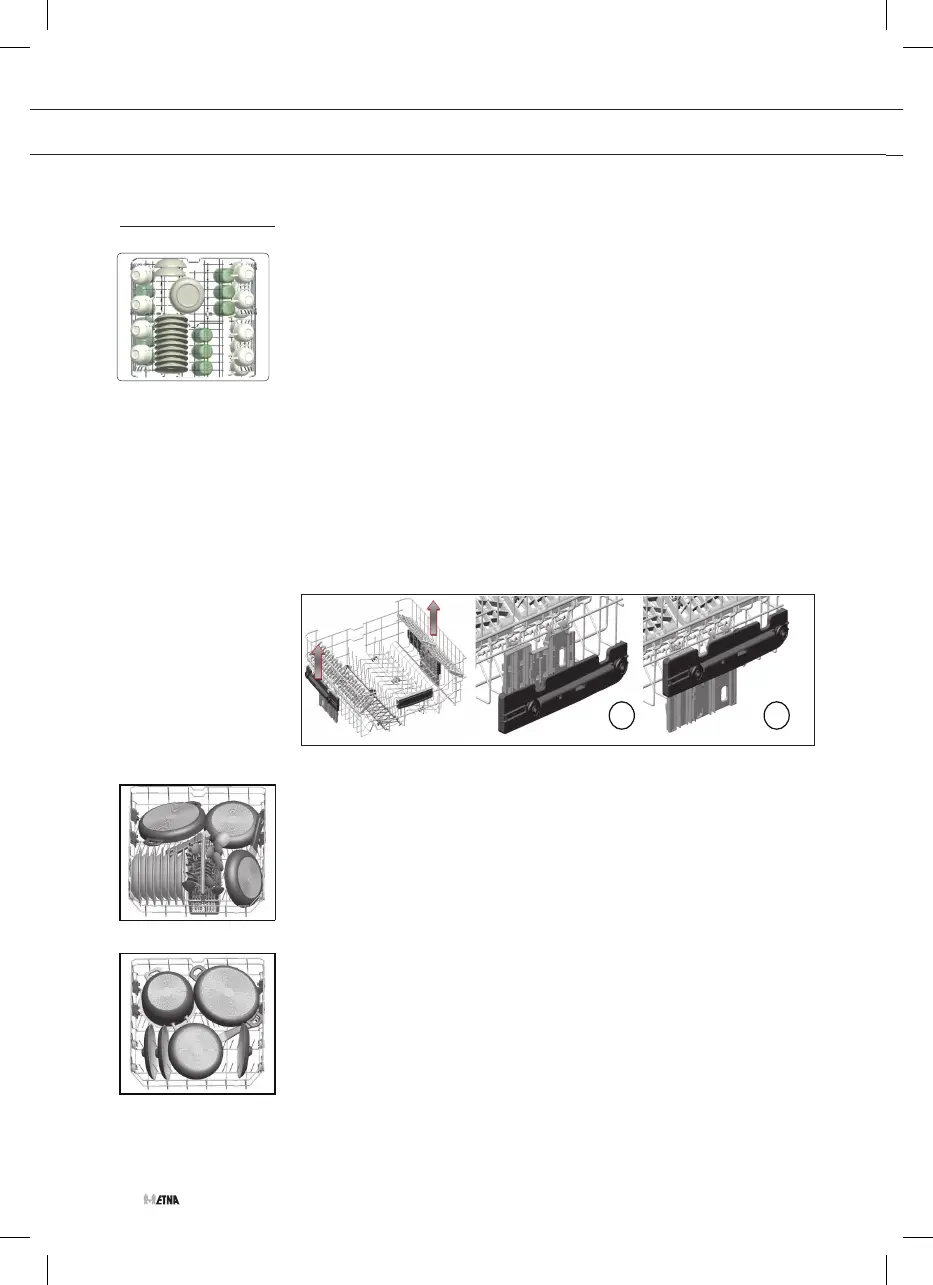 ETNA