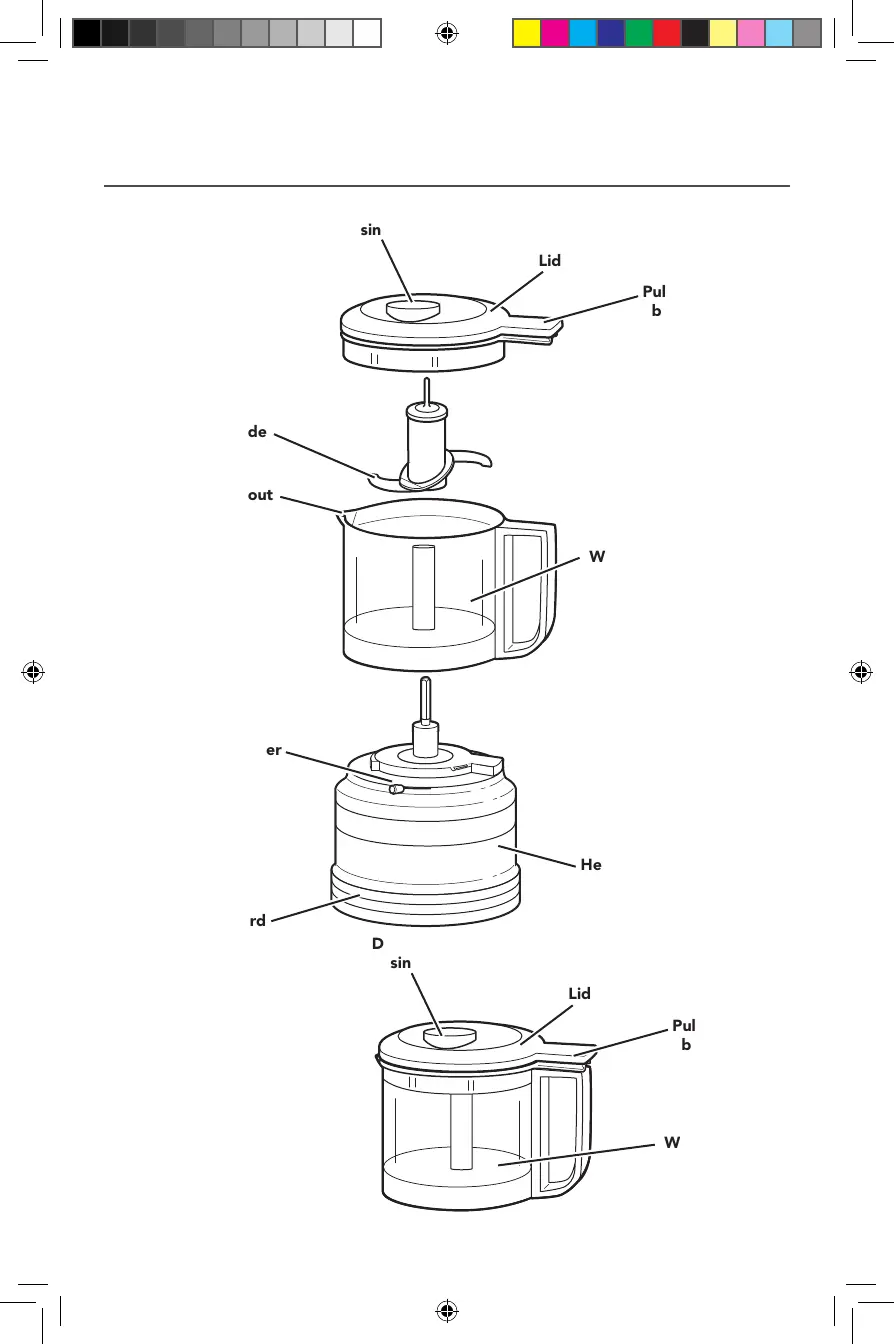 sin

Lid

Pul
b

de

out

W

er

He

rd

D

sin

Lid

Pul
b

W