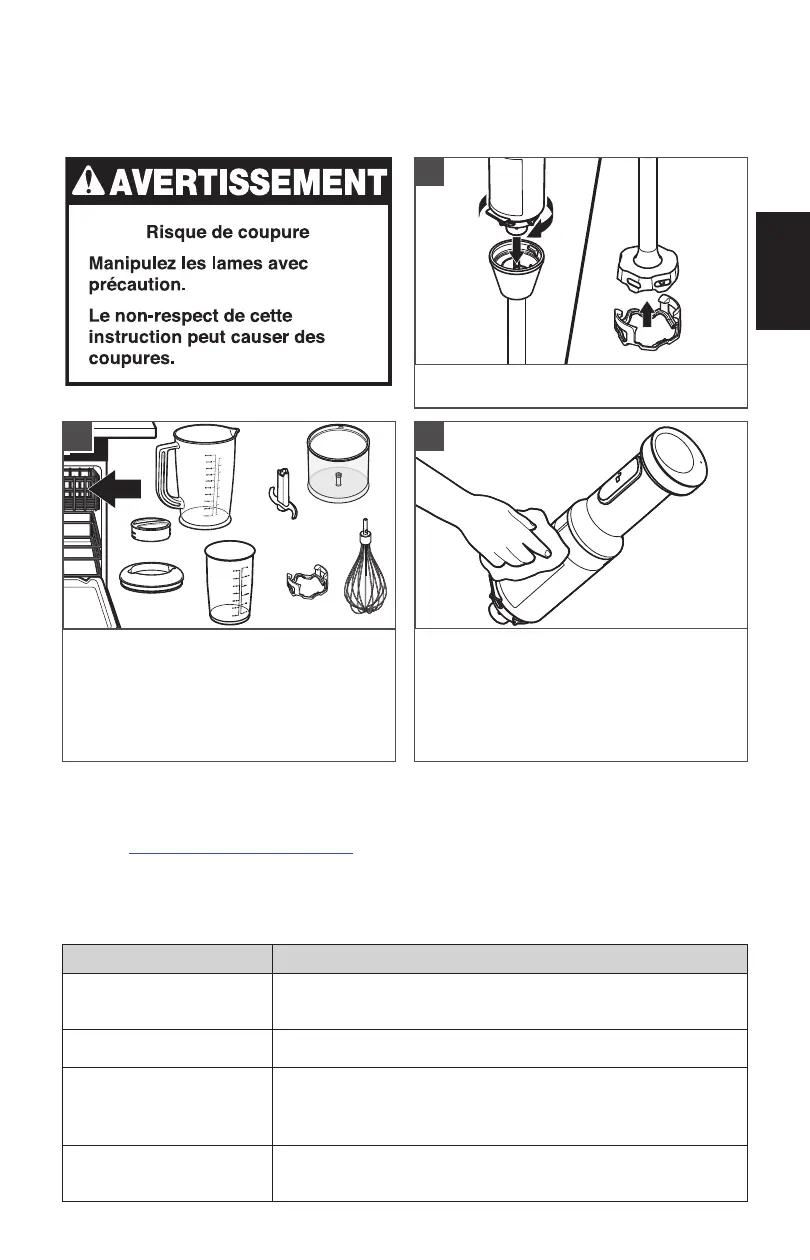 AVERTISSEMENT

Risque de coupure

Manipulez les lames avec précaution.

Le non-respect de cette instruction peut causer des coupures.