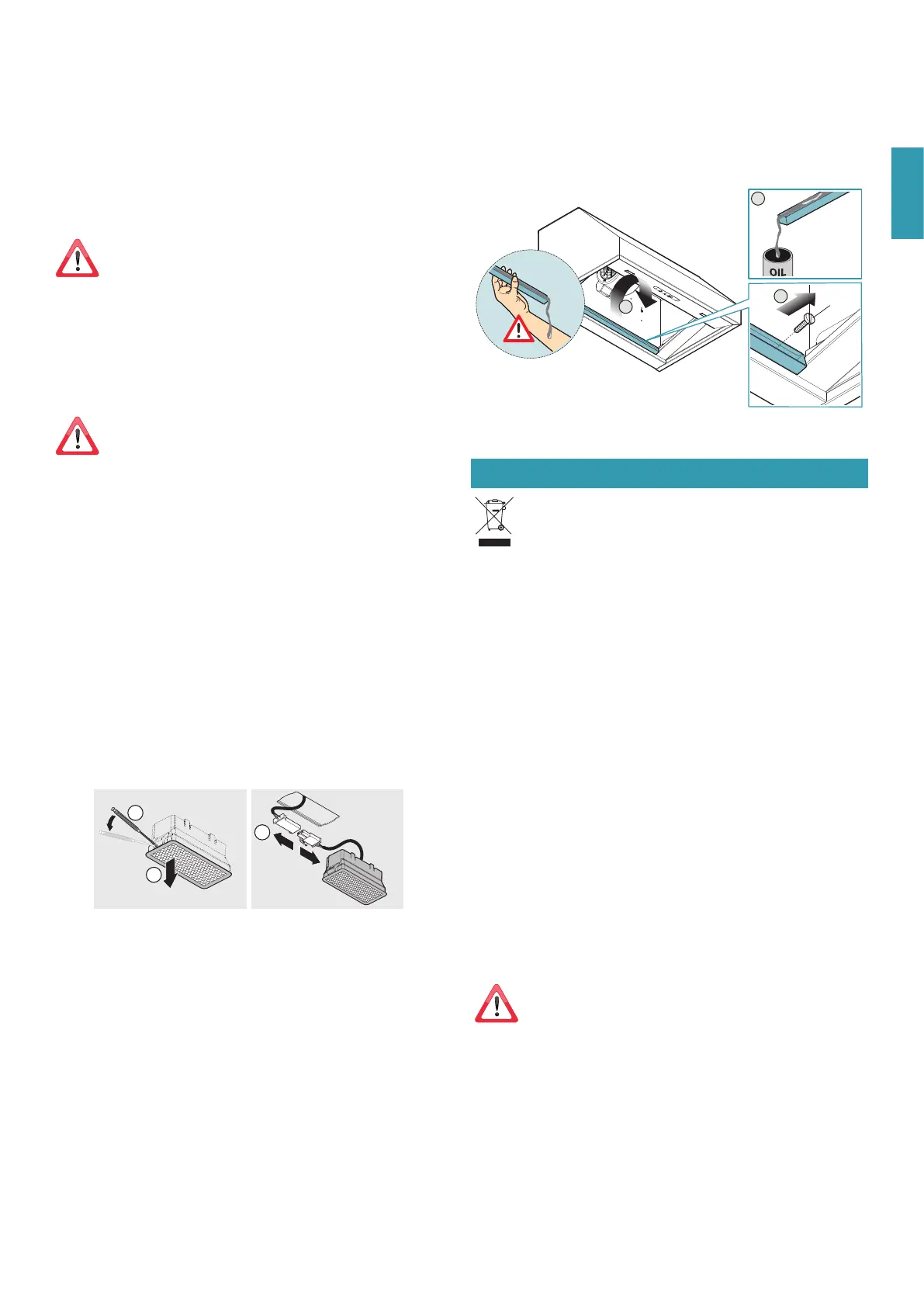 OIL