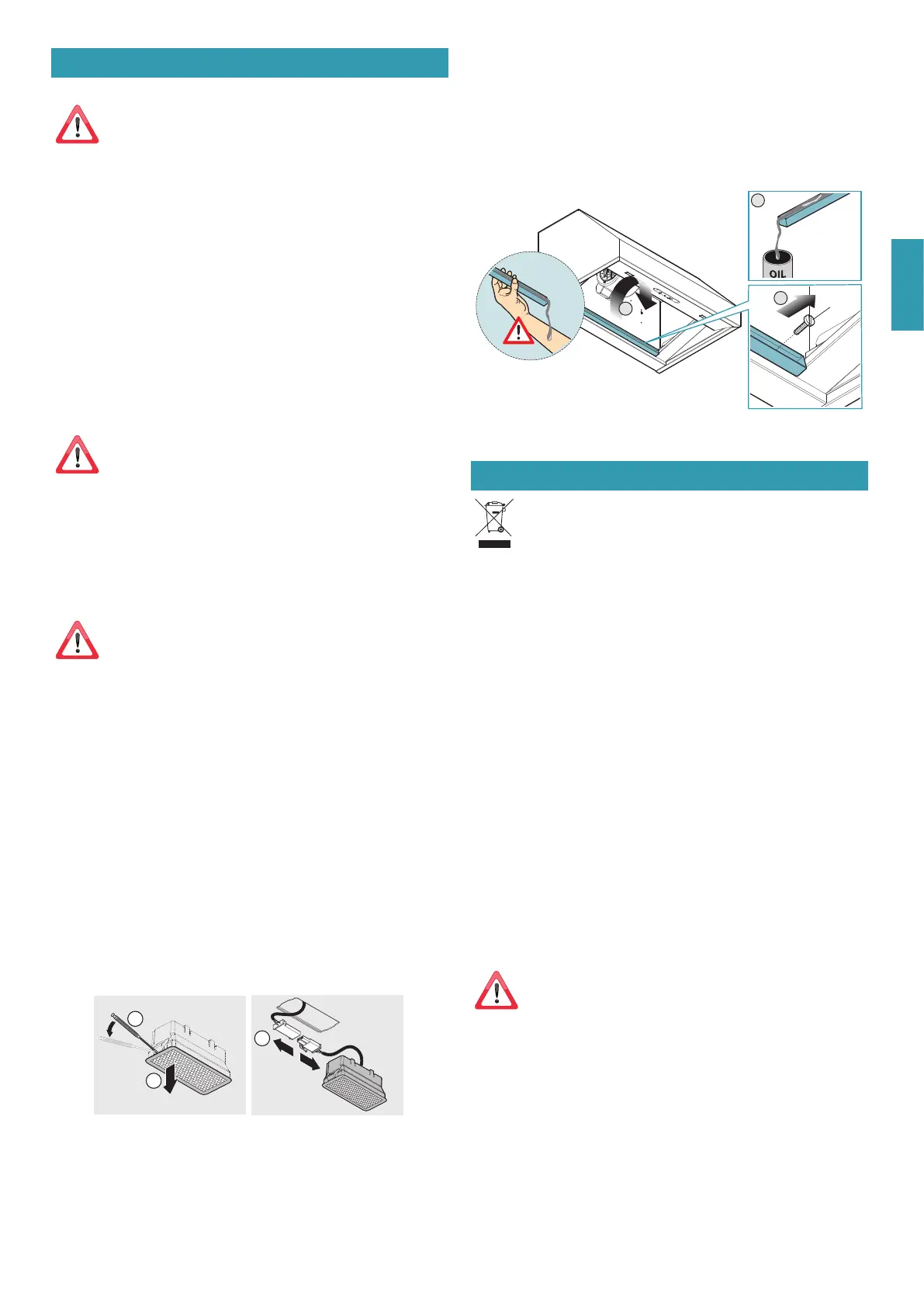 OIL