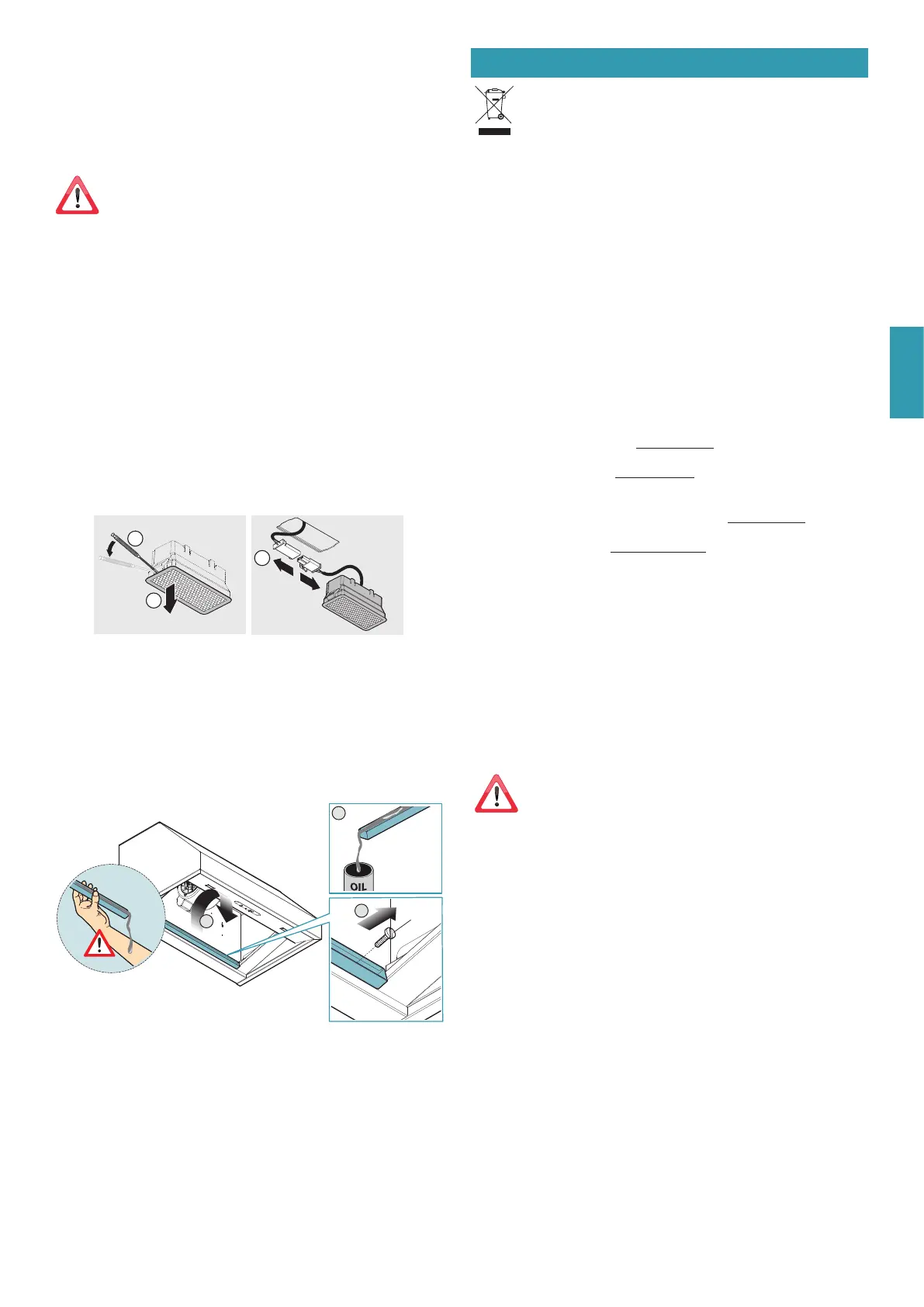 OIL