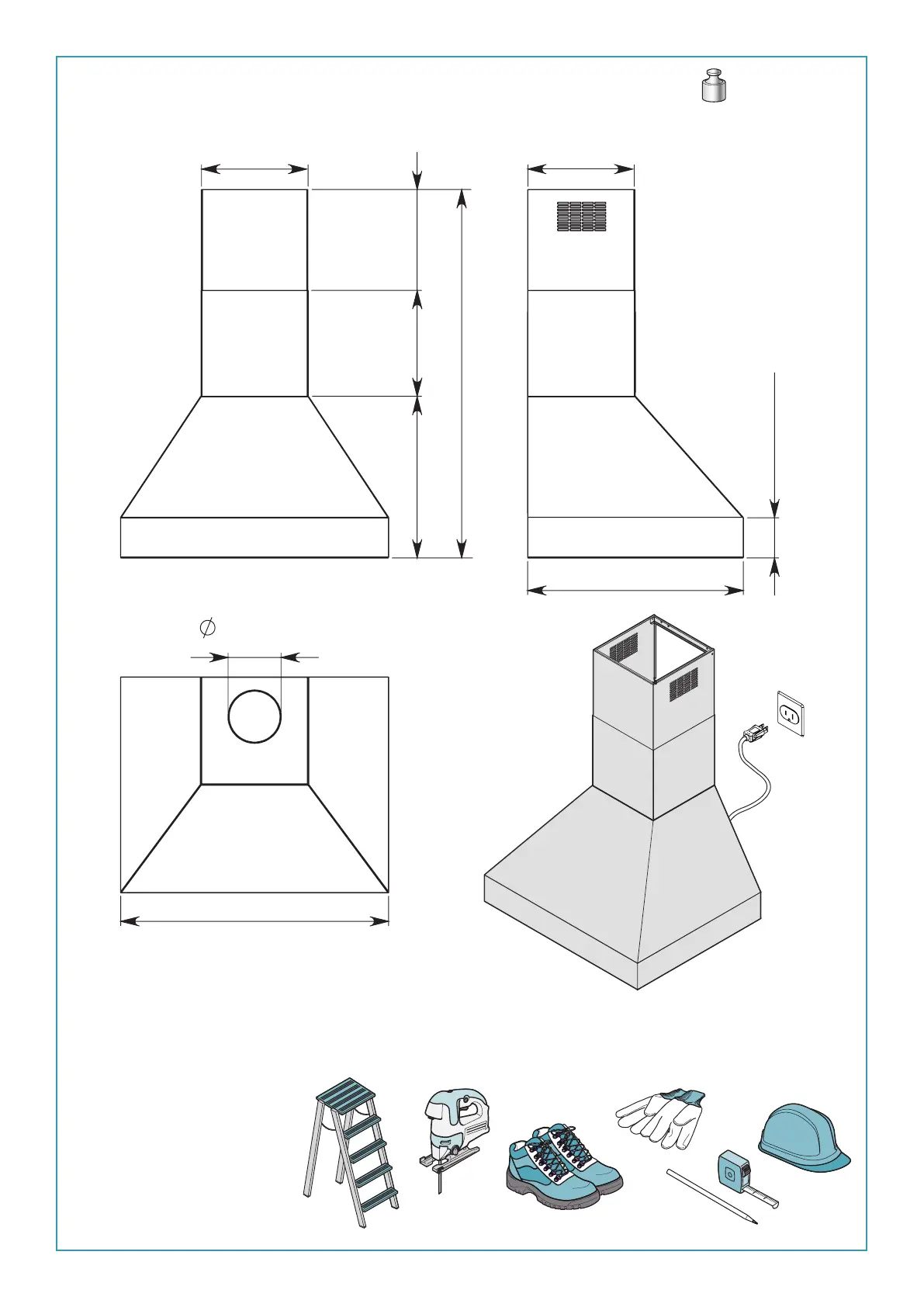 $\varnothing$