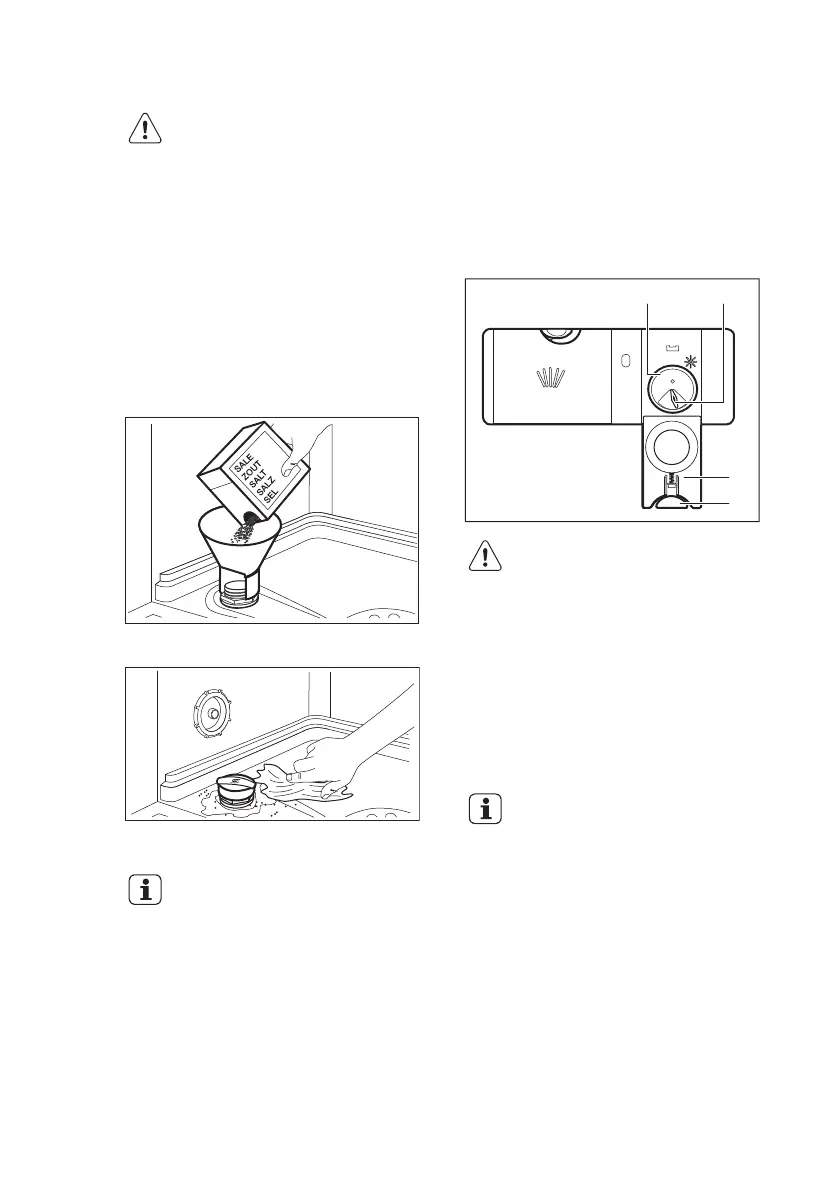 SALE
ZOUT
SALT
SALZ
SEL