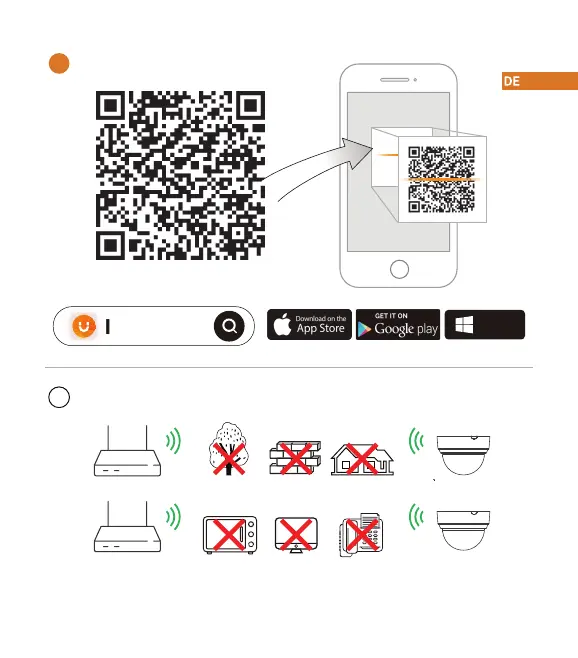 DE

Download on the App Store

GET IT ON Google play