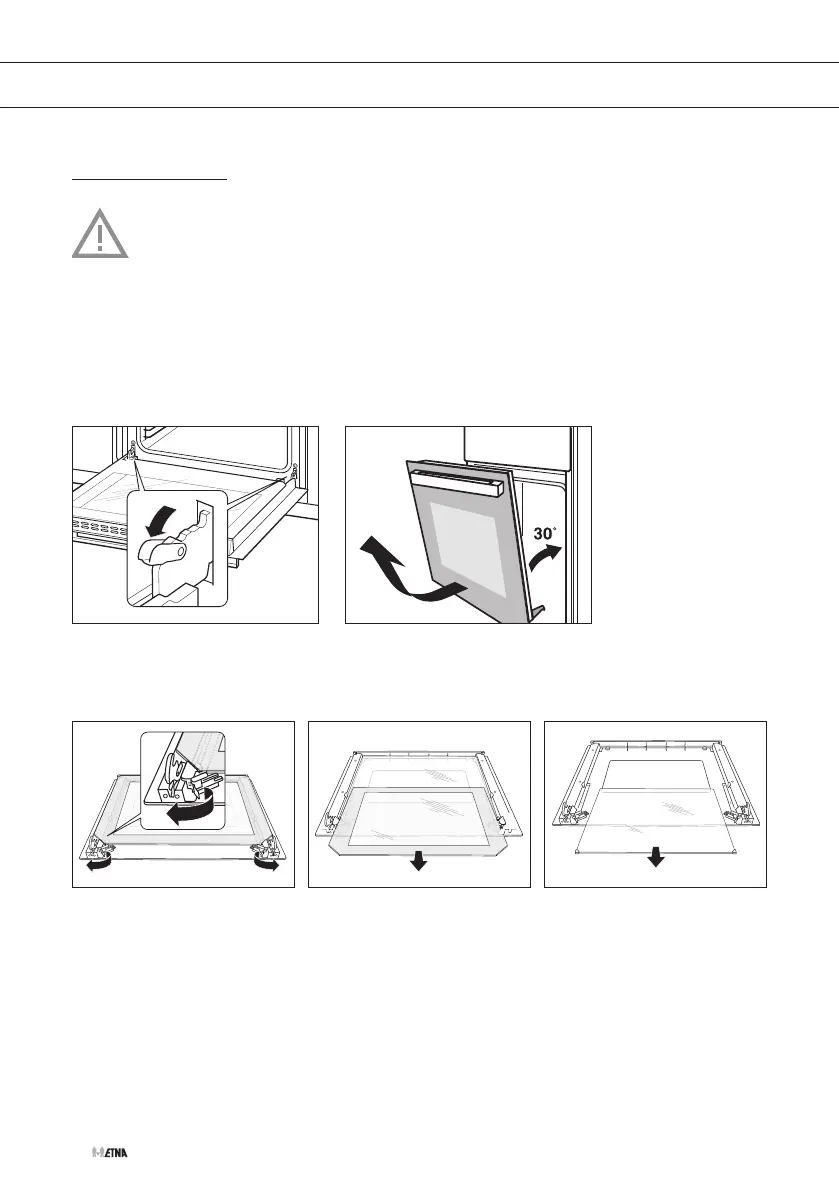 30°

ETNA