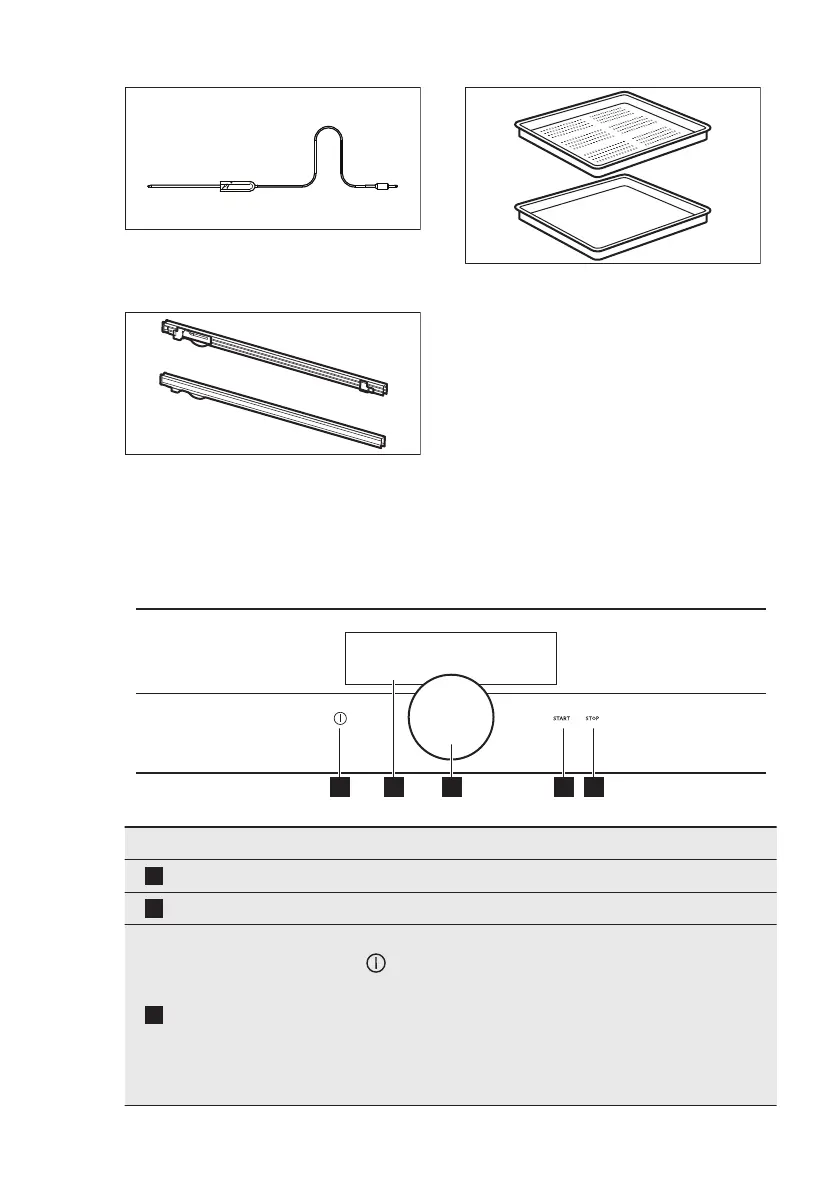 START STOP