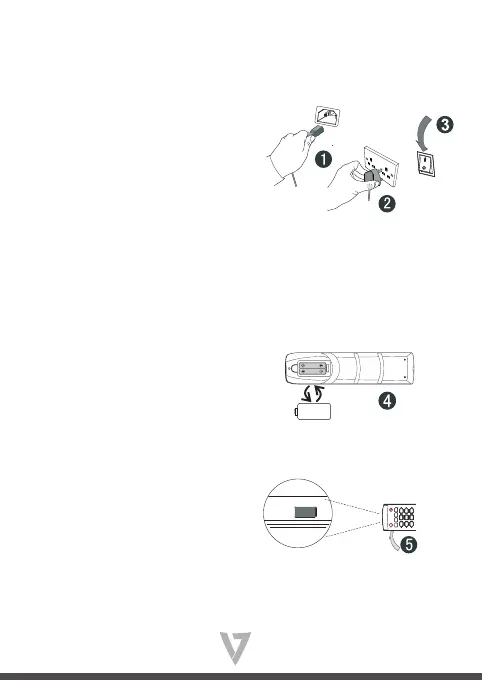 3
1
2
4
5