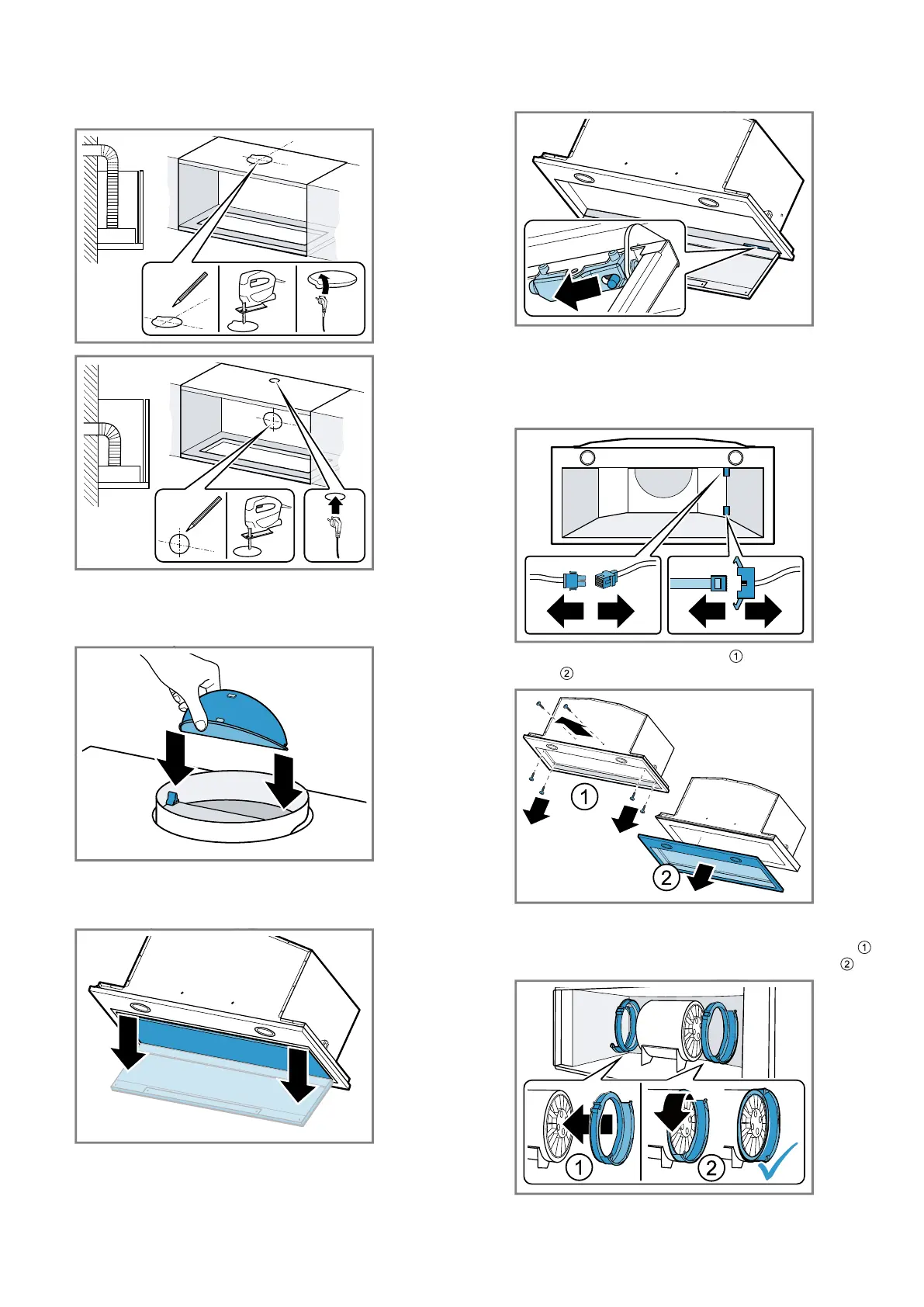 ①
②

1
2

①
②

1
2