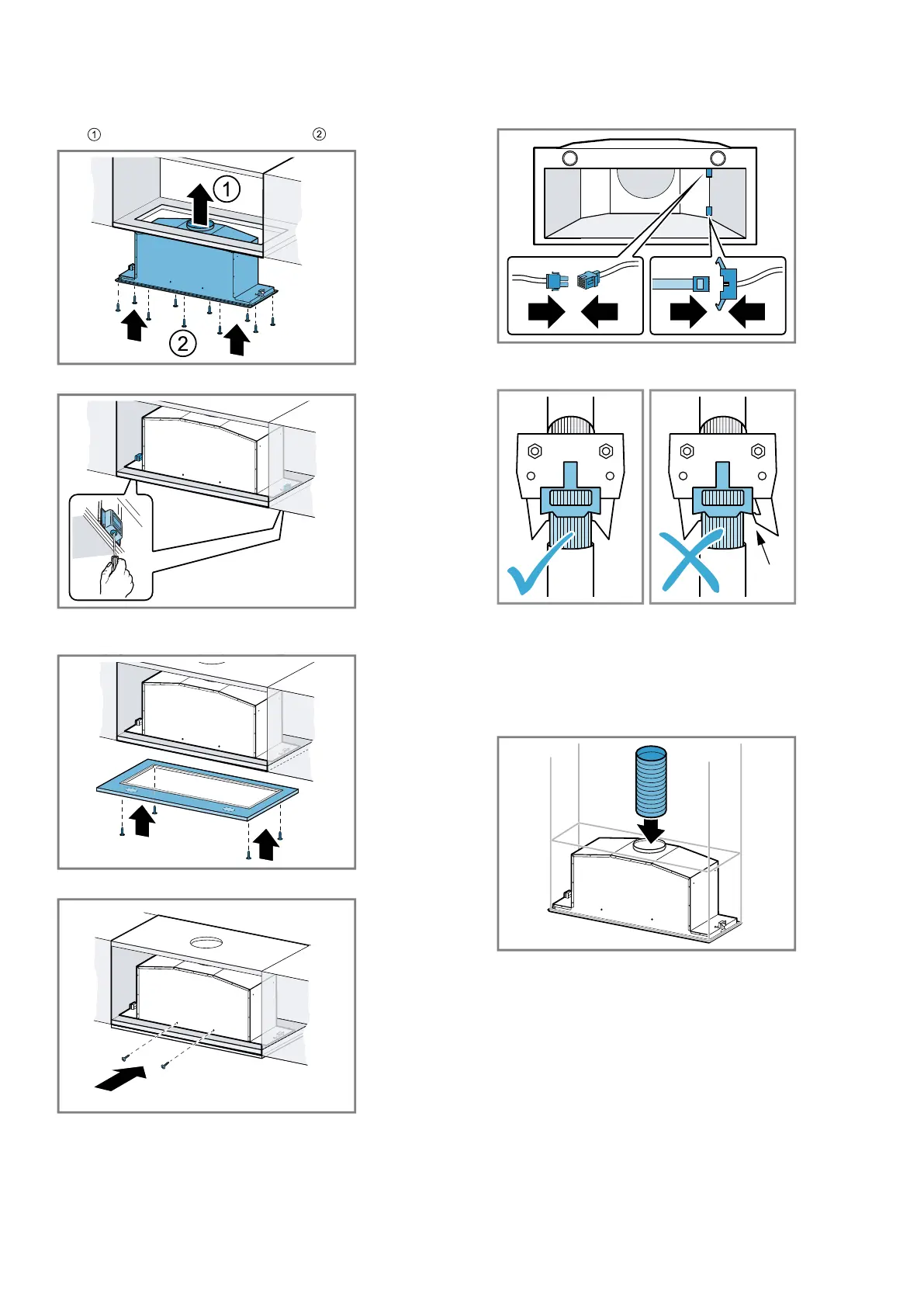 ① ②

1

2