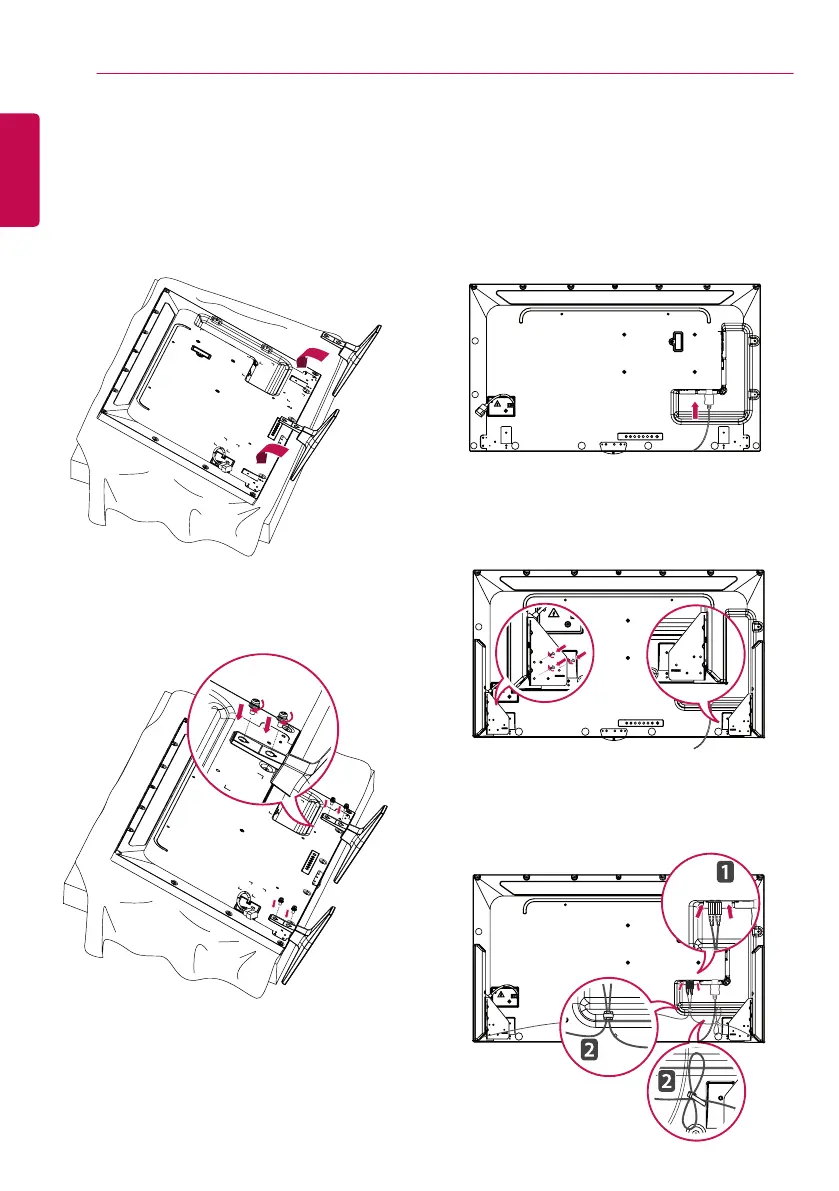 1

2

2