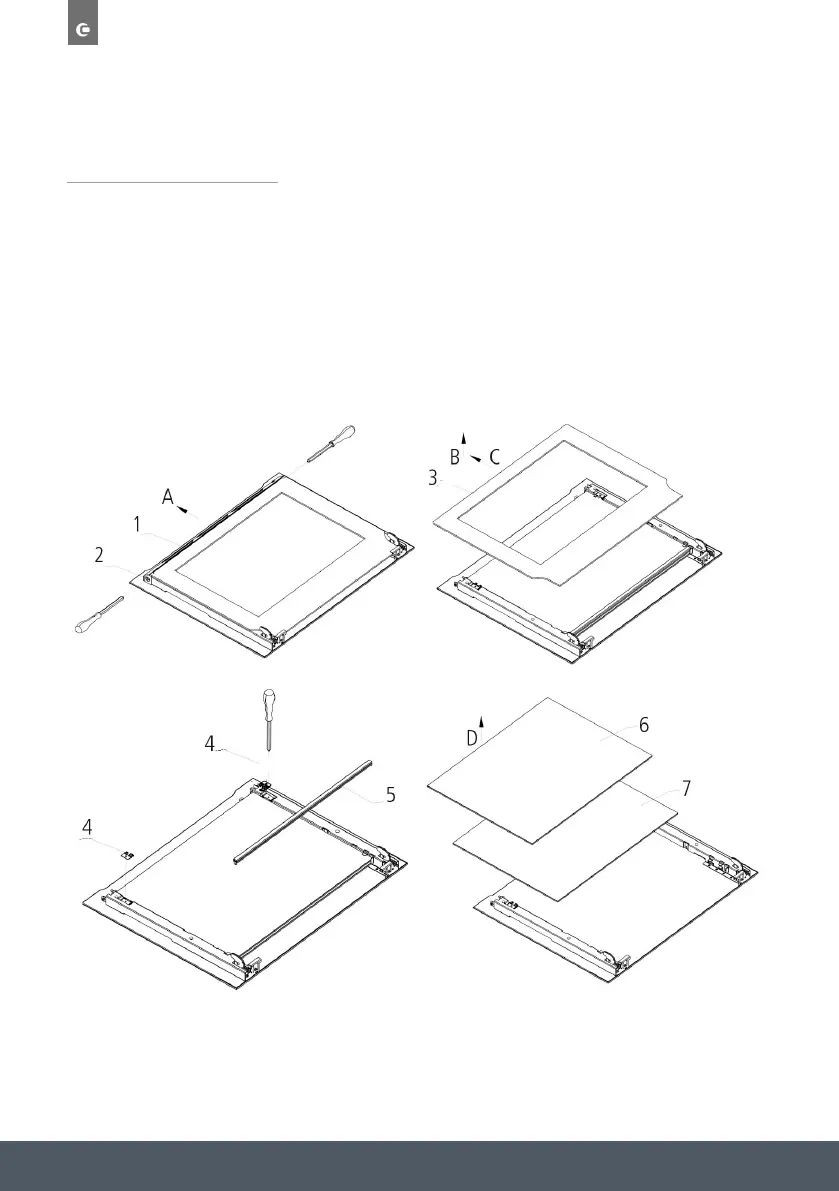 A
1
2
B
C
3
4
4
5
D
6
7