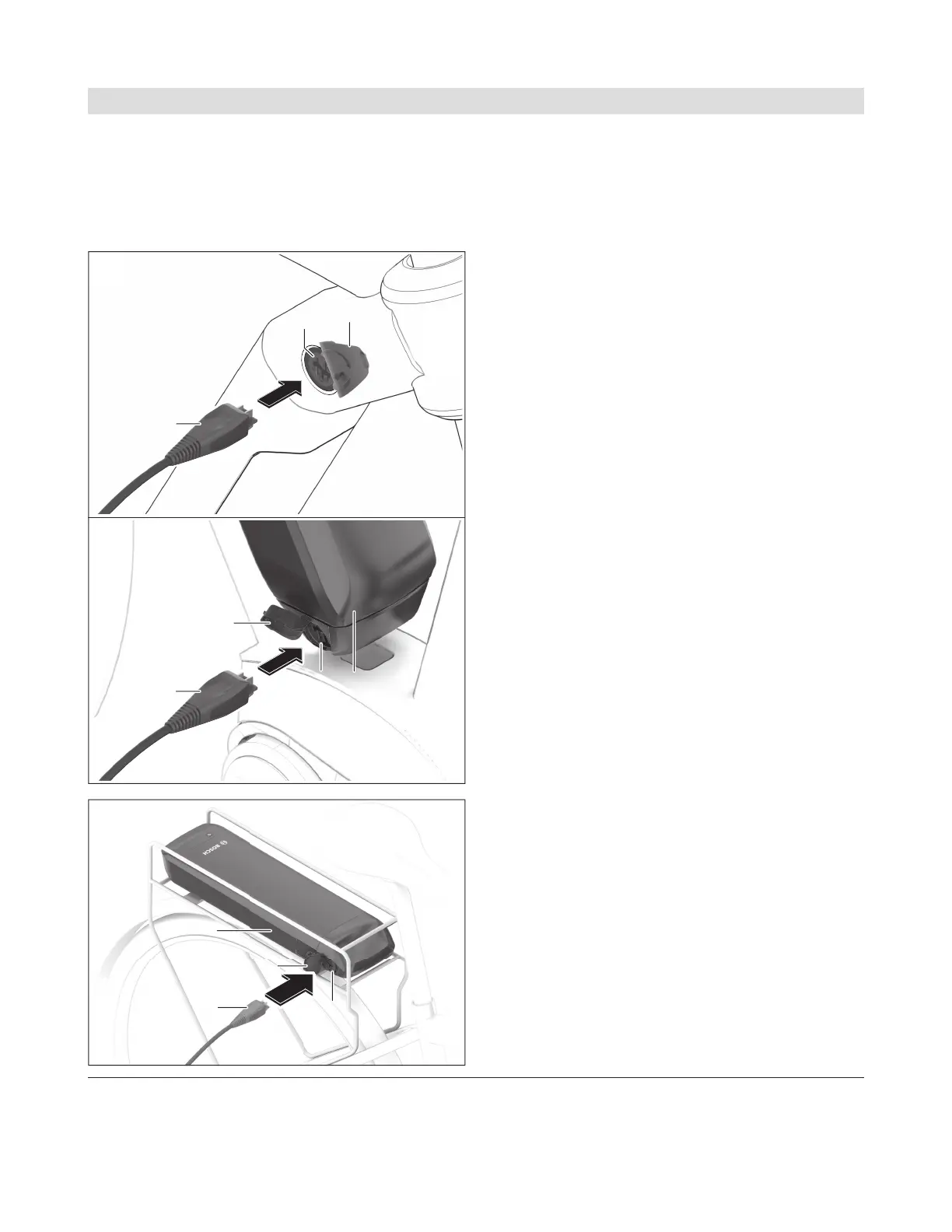 BOSCH