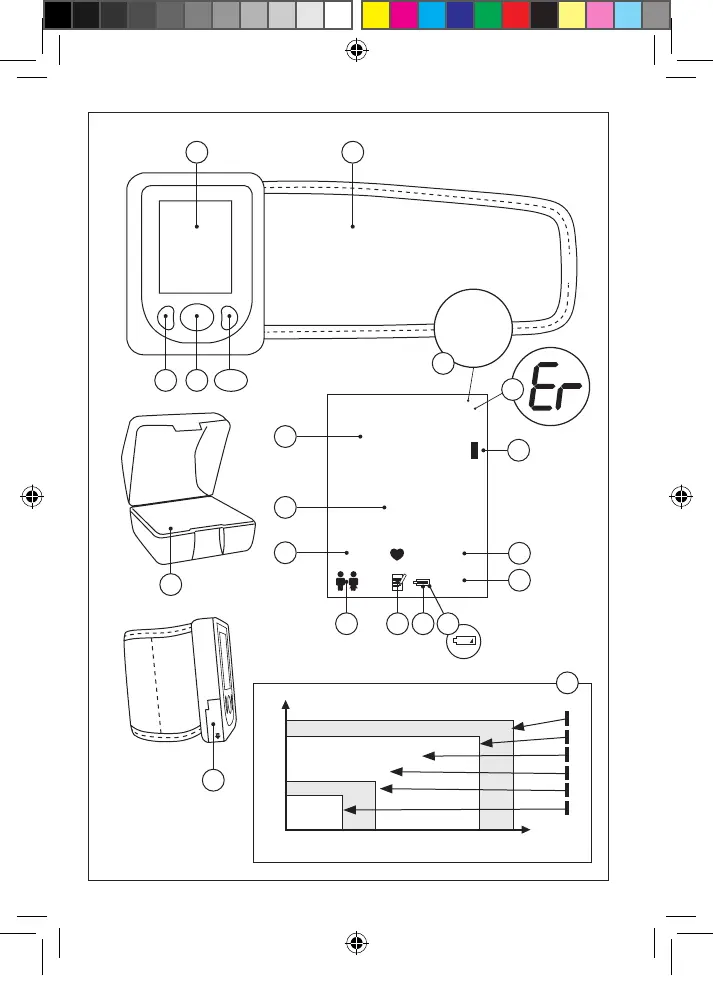 Er