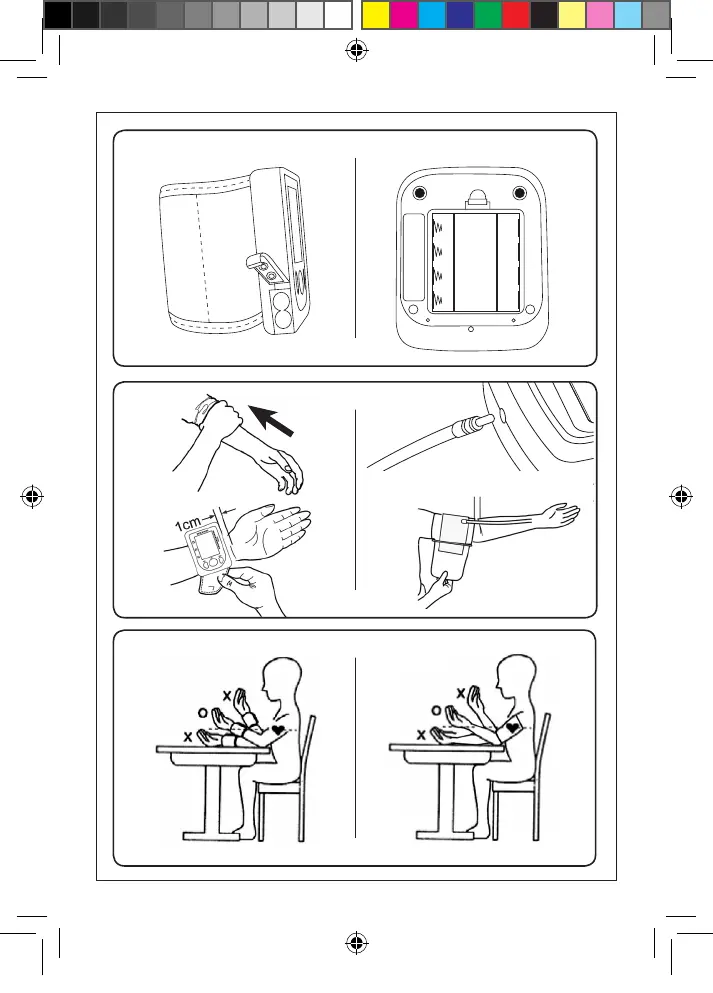 1cm

x
o
x

x
o
x