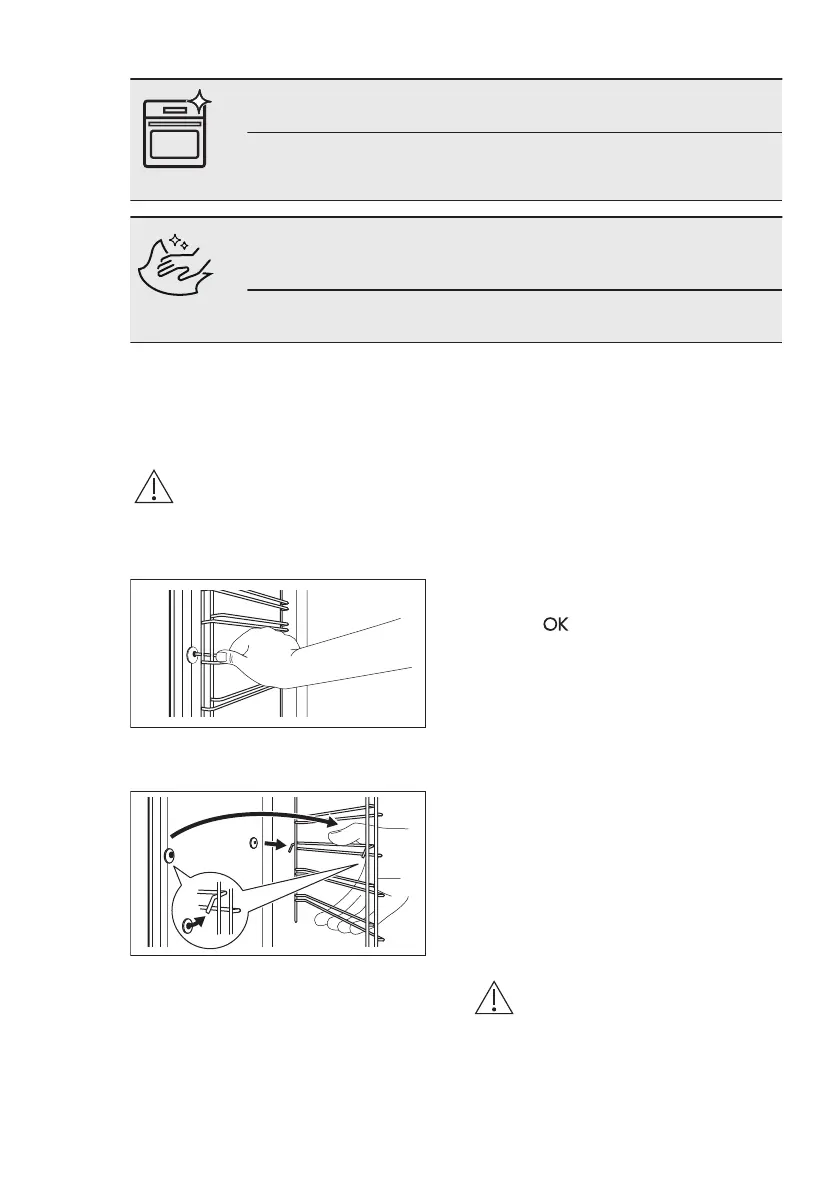 OK