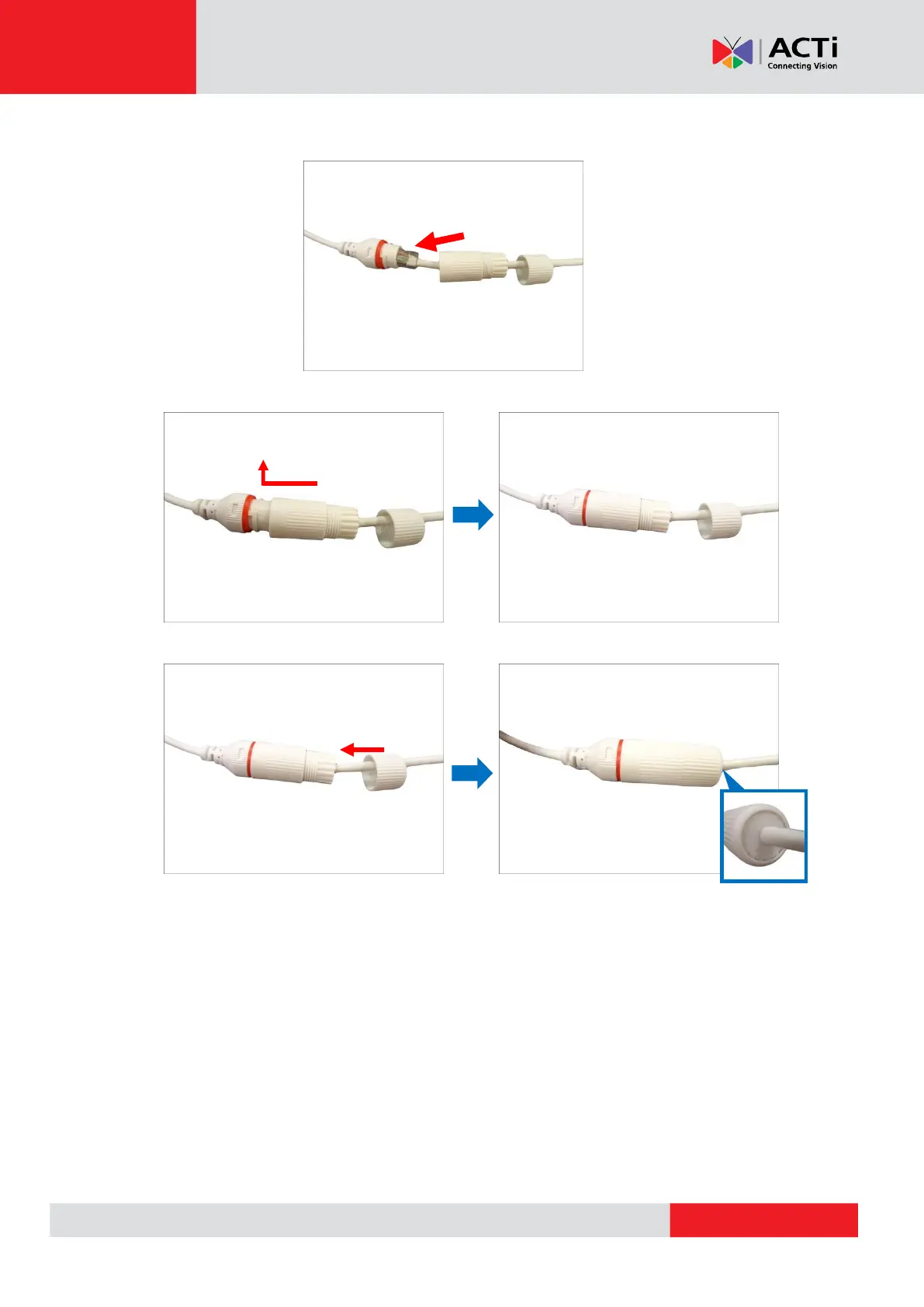 ACTi
Connecting Vision