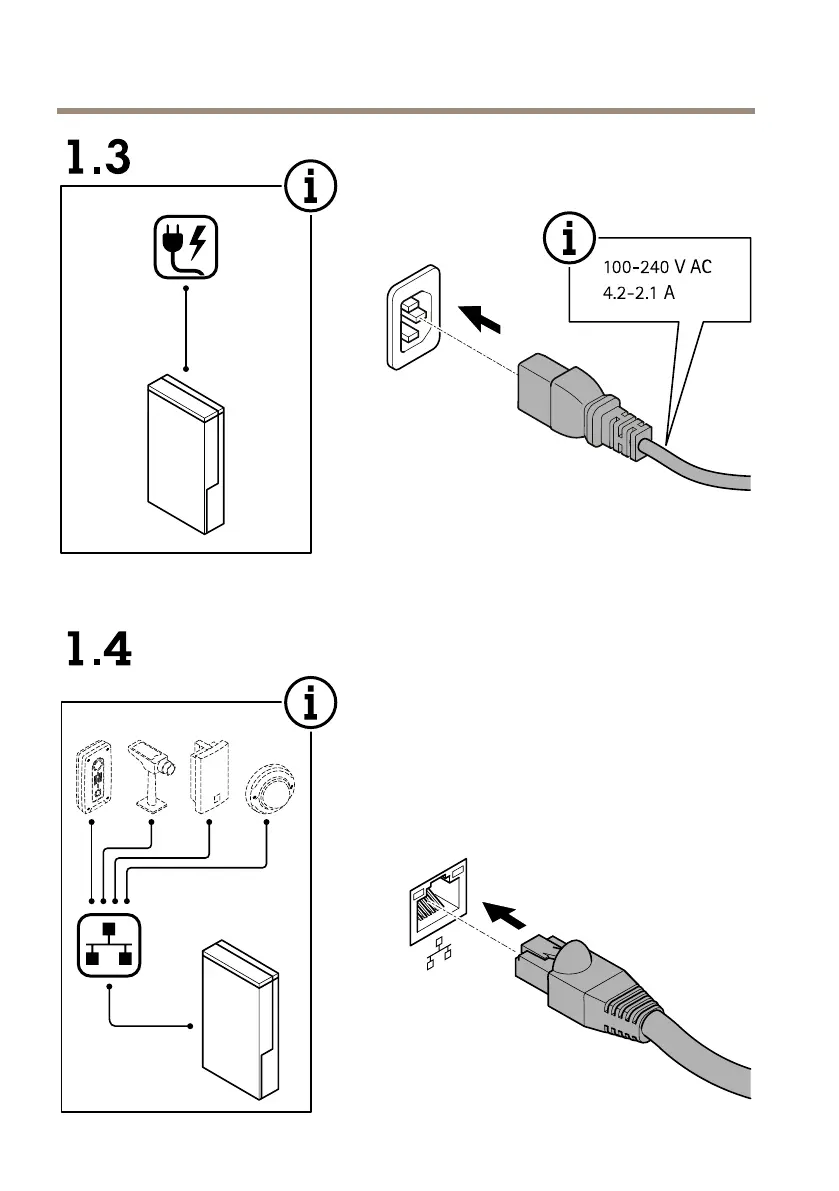 1.3

100-240 V AC
4.2-2.1 A

1.4