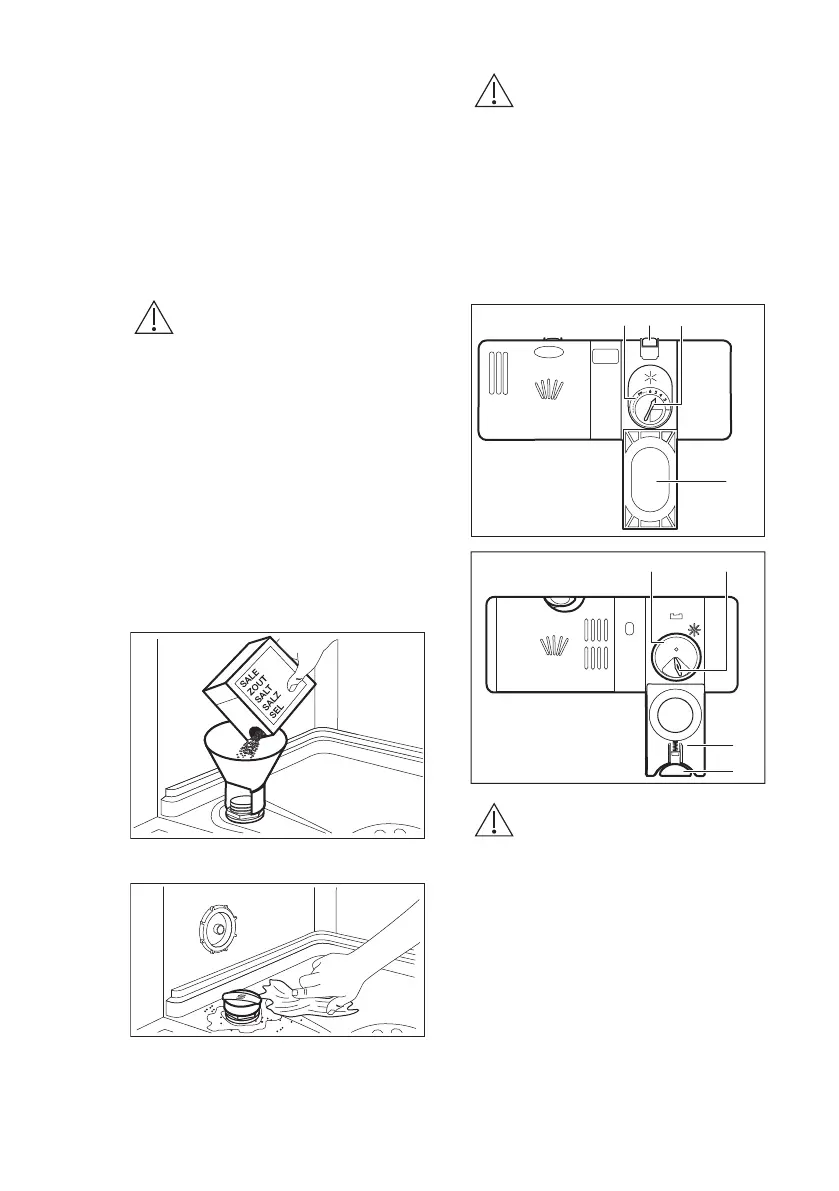 SALE
ZOUT
SALT
SALZ
SEL