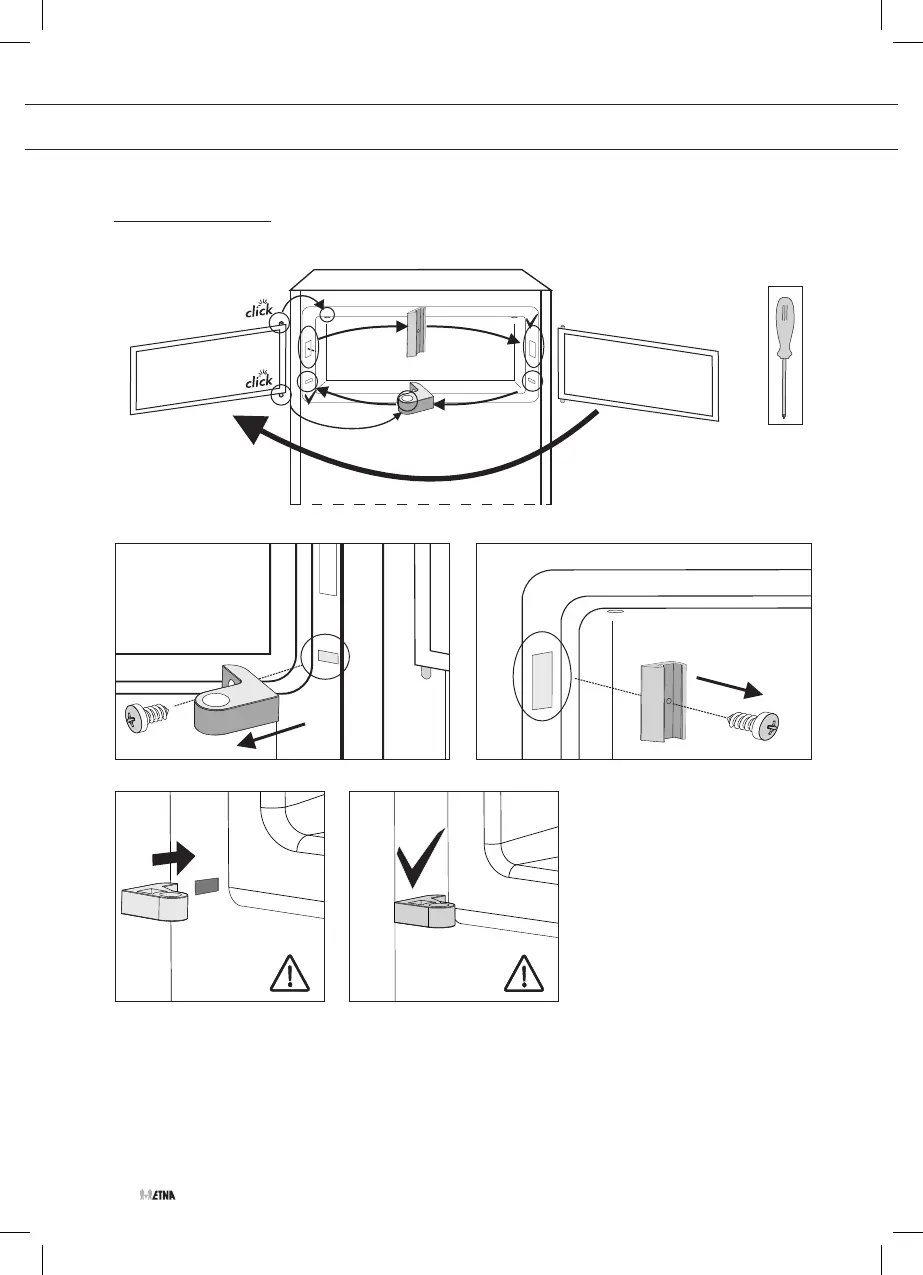 click

click

ETNA