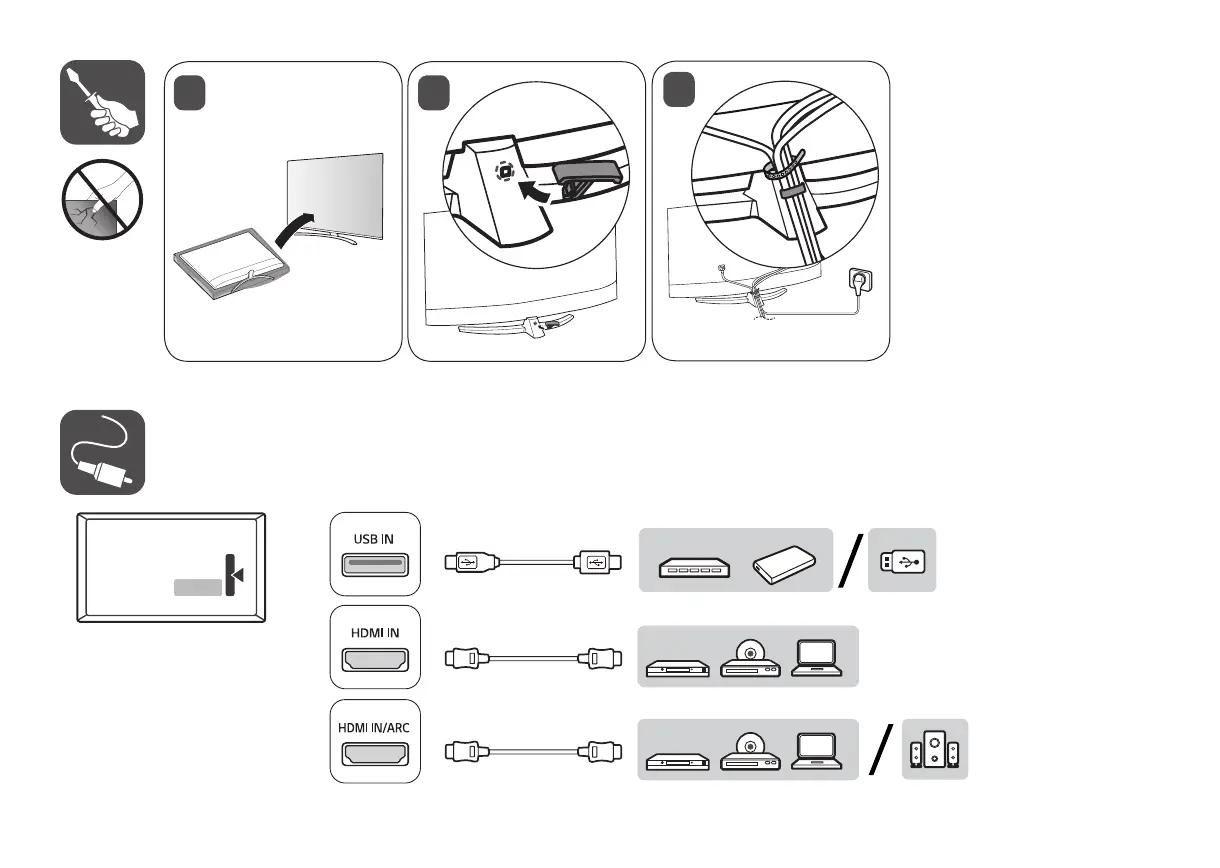 USB IN

HDMI IN

HDMI IN/ARC