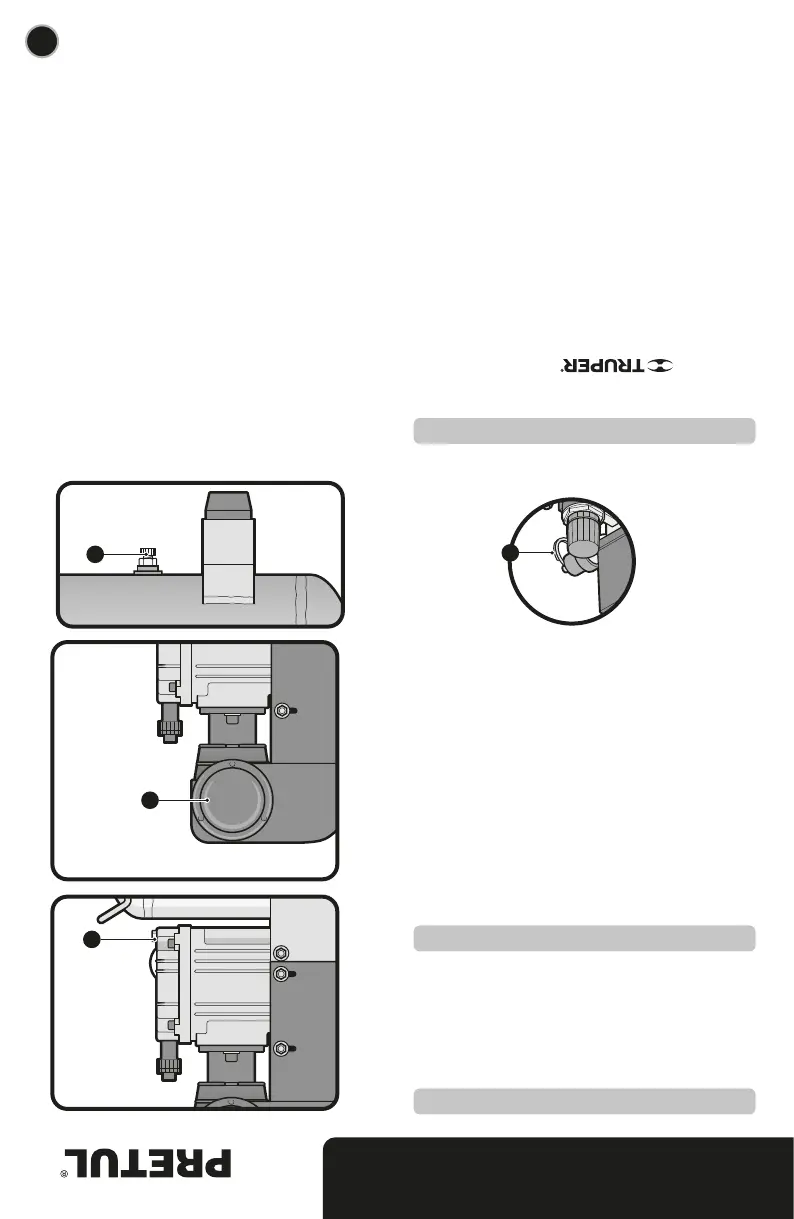 TRUPER®

PRETUL®