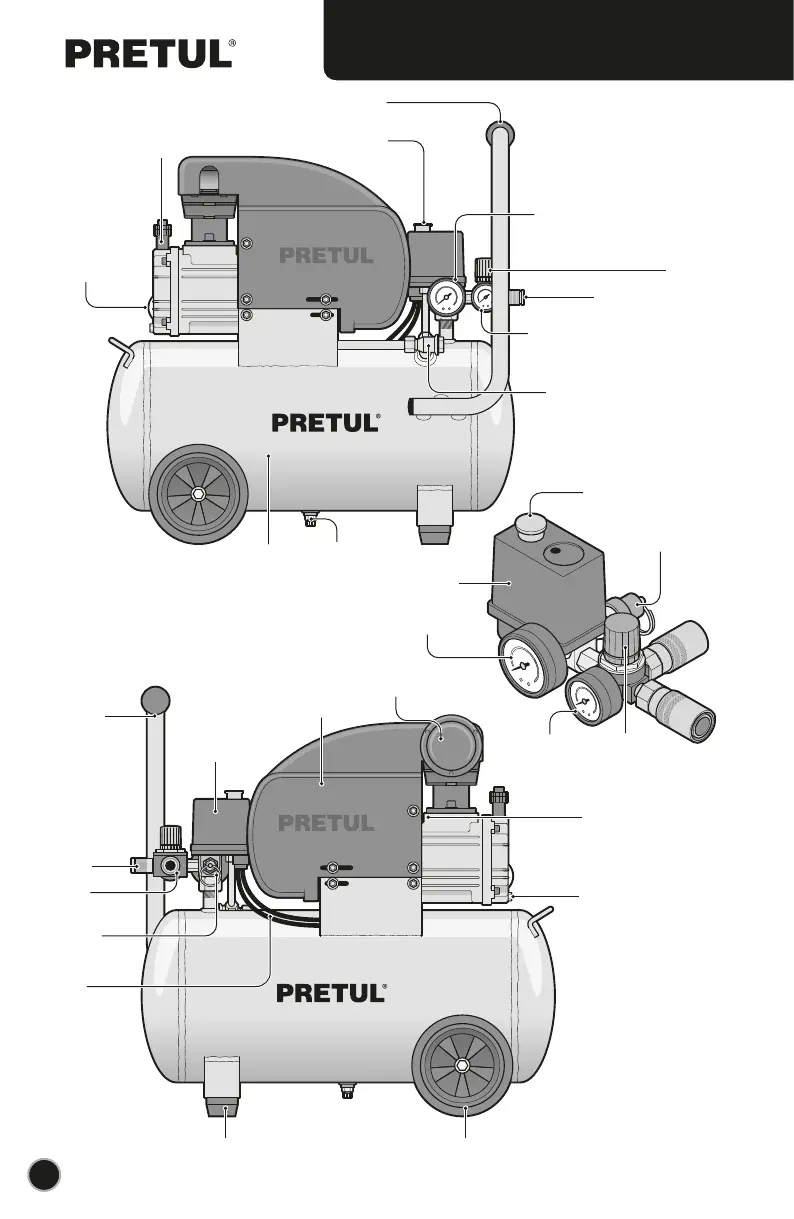 PRETUL®

PRETUL

PRETUL®

PRETUL

PRETUL®