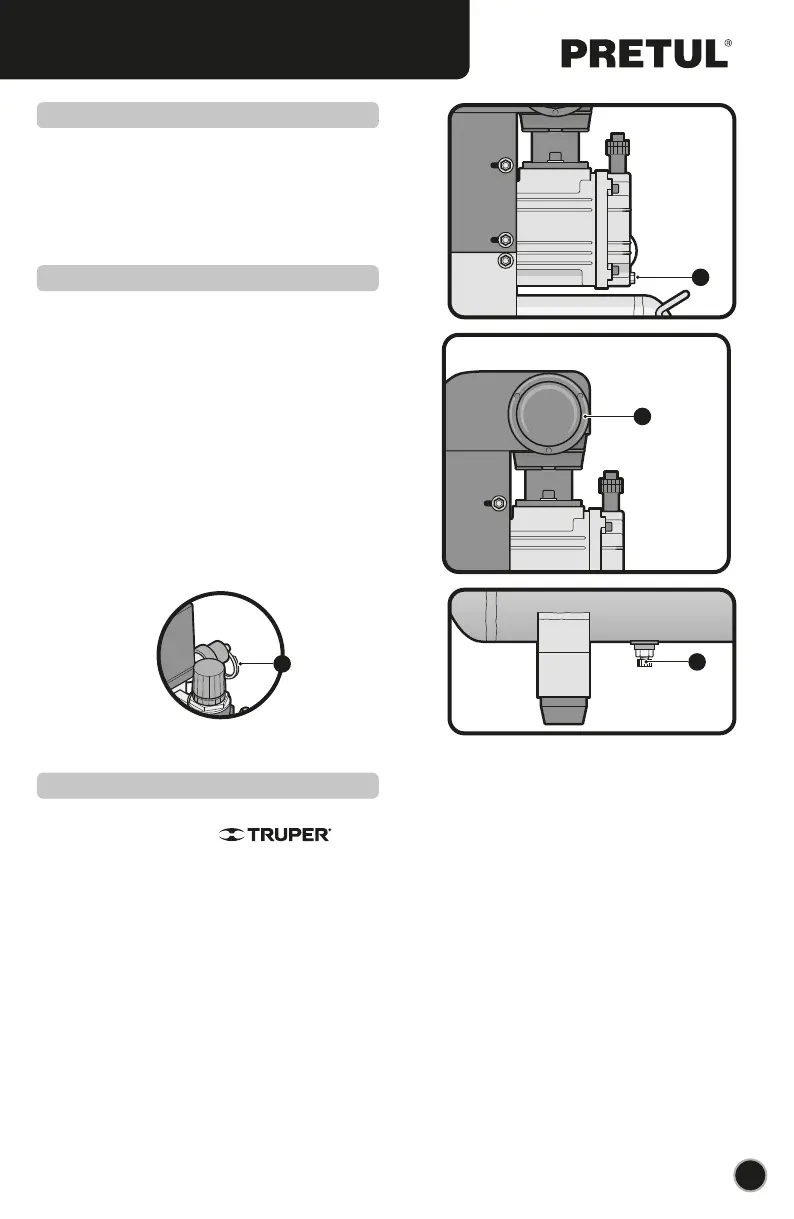 PRETUL®

TRUPER®