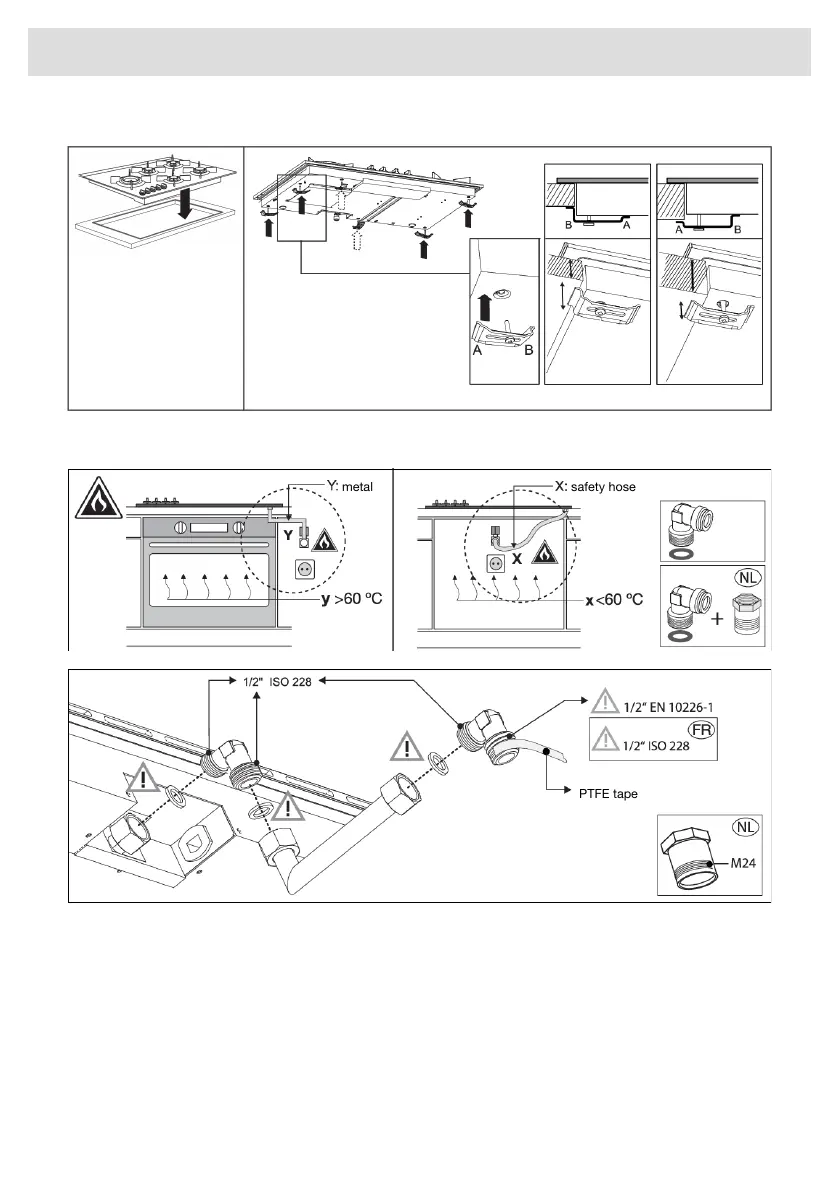 A B
B A
A B

Y: metal
Y
y >60 ºC

X: safety hose
X
x <60 ºC

NL
+

1/2" ISO 228
1/2" EN 10226-1
1/2" ISO 228
FR
PTFE tape
NL
M24