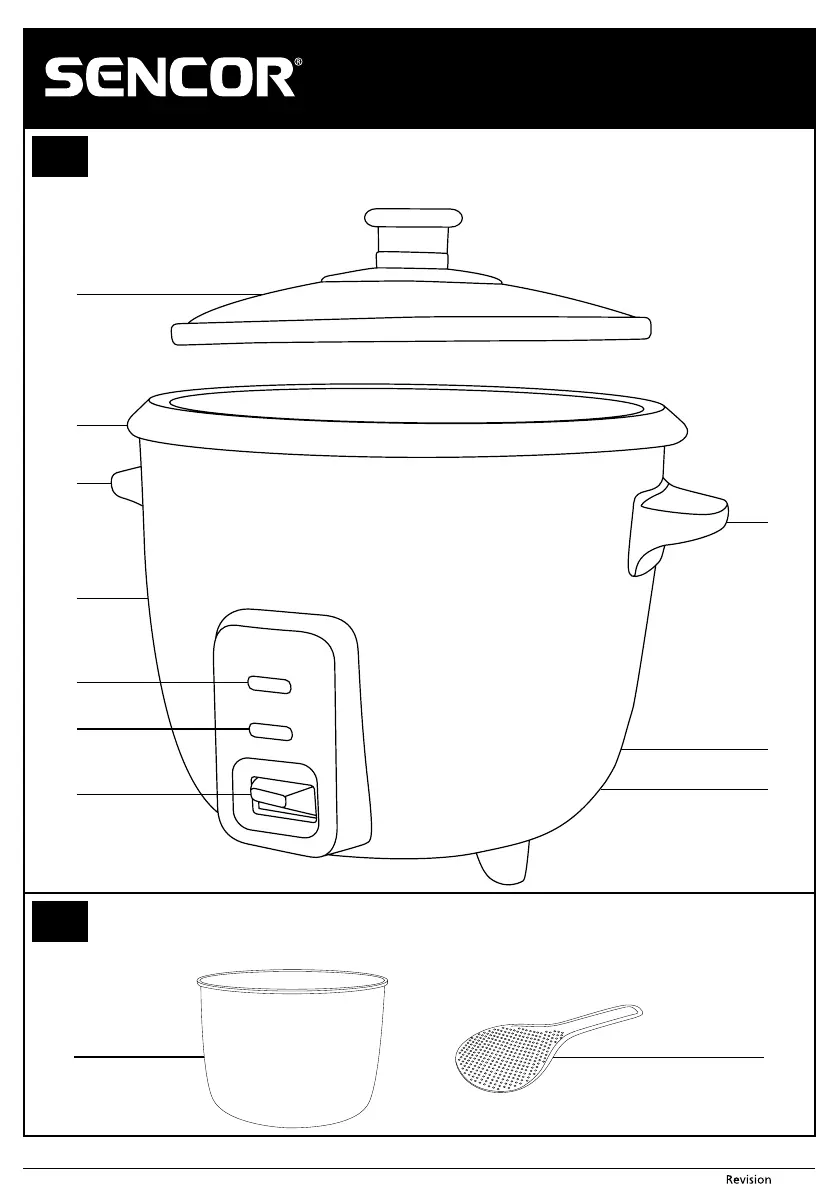 SENCOR®

Revision