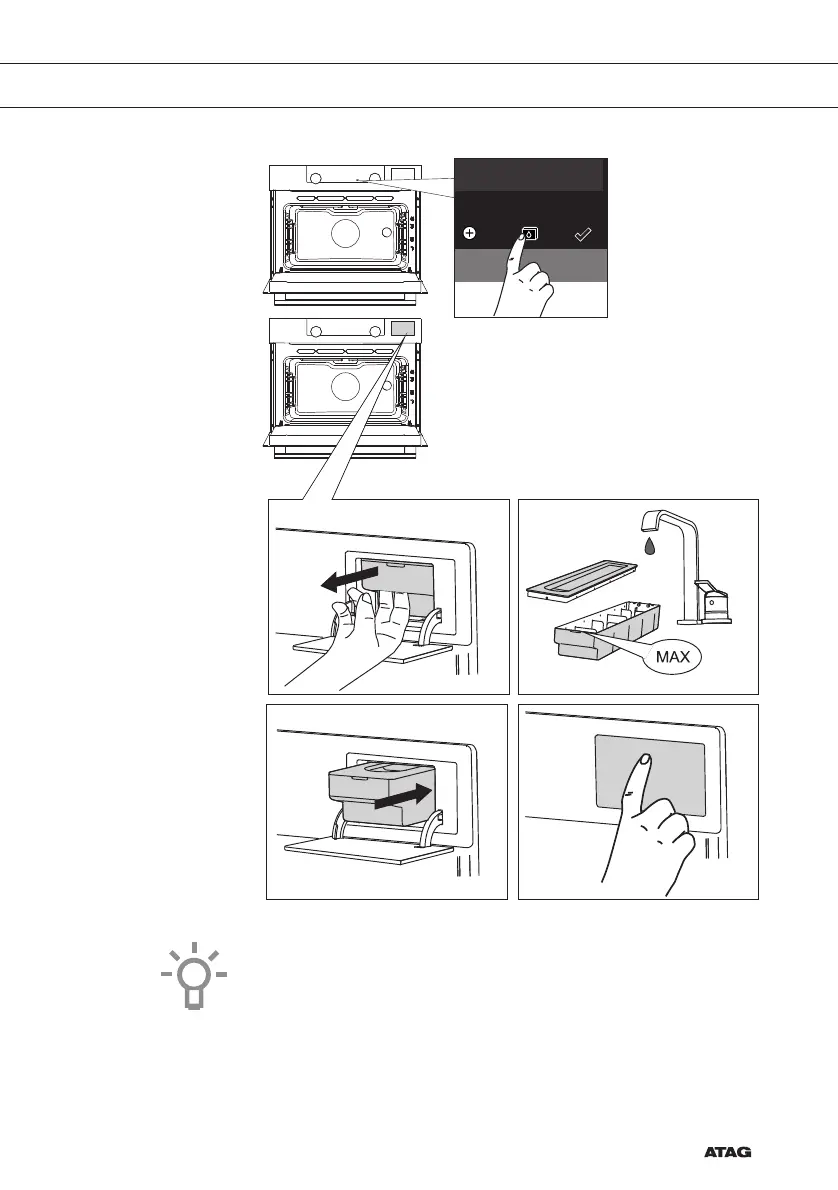 MAX

ATAG