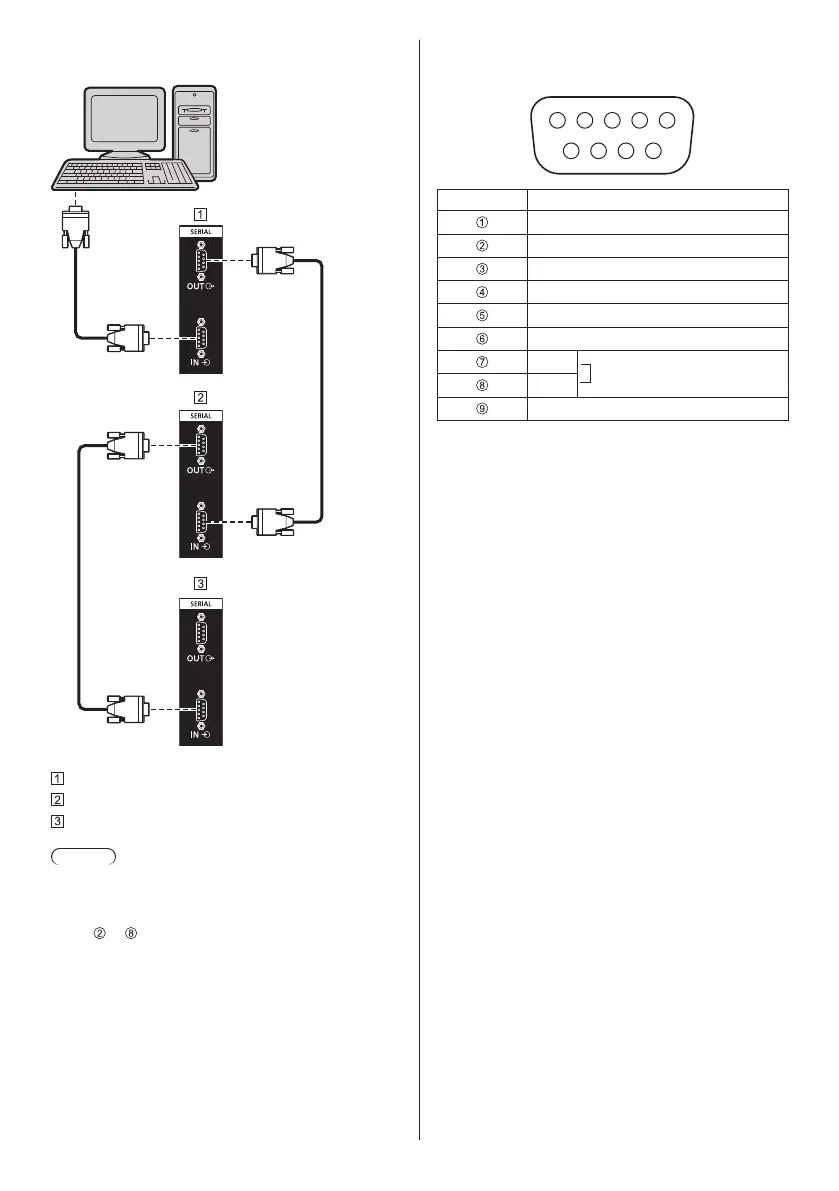 1

SERIAL

OUT

IN

2

SERIAL

OUT

IN

3

SERIAL

OUT

IN

1

2

3

② ⑧

| | |
|---|---|
| ① | |
| ② | |
| ③ | |
| ④ | |
| ⑤ | |
| ⑥ | |
| ⑦ | |
| ⑧ | |
| ⑨ | |