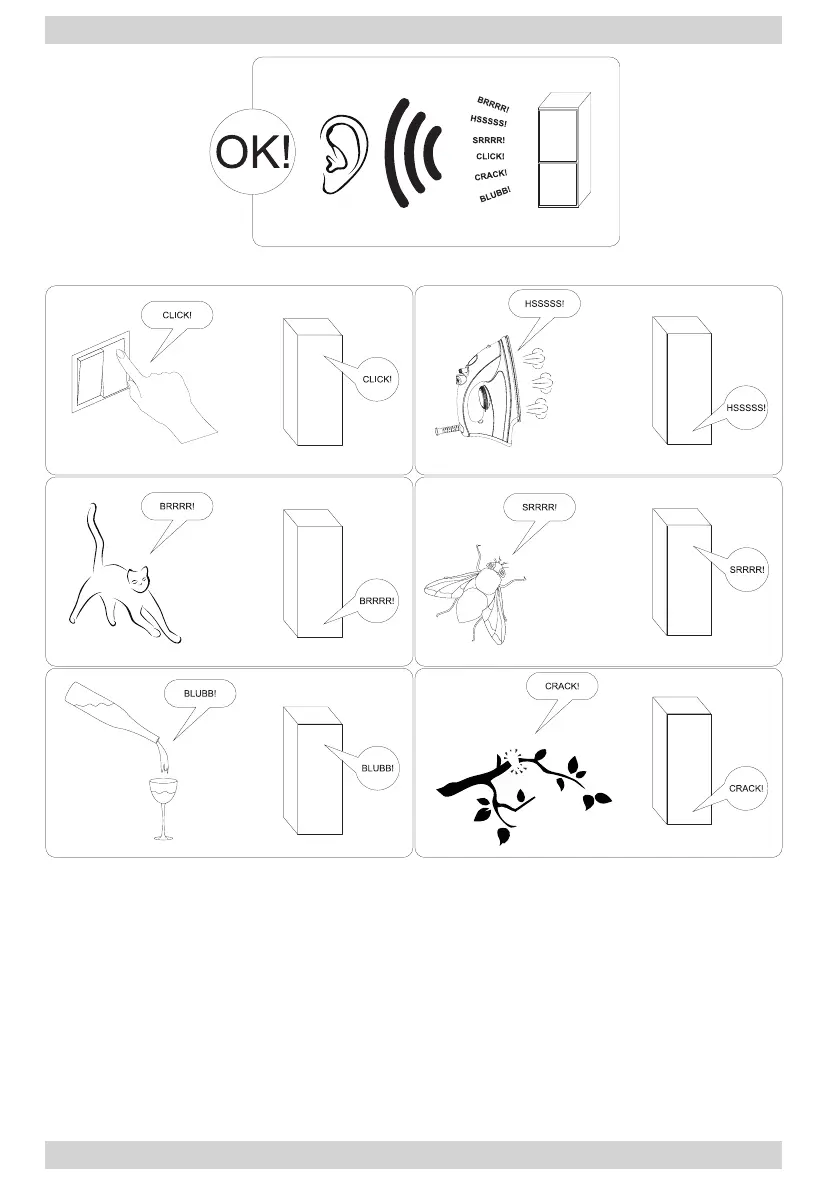 OK!

BRRRR!
HSSSSS!
SRRRR!
CLICK!
CRACK!
BLUBB!

CLICK!

CLICK!

HSSSSS!

HSSSSS!

BRRRR!

BRRRR!

SRRRR!

SRRRR!

BLUBB!

BLUBB!

CRACK!

CRACK!