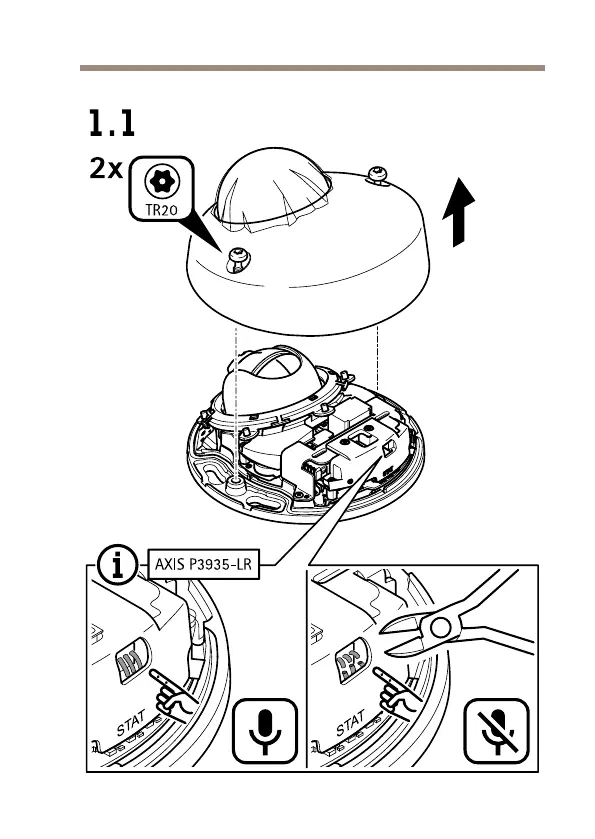 1.1

2x

TR20

AXIS P3935-LR

STAT

STAT