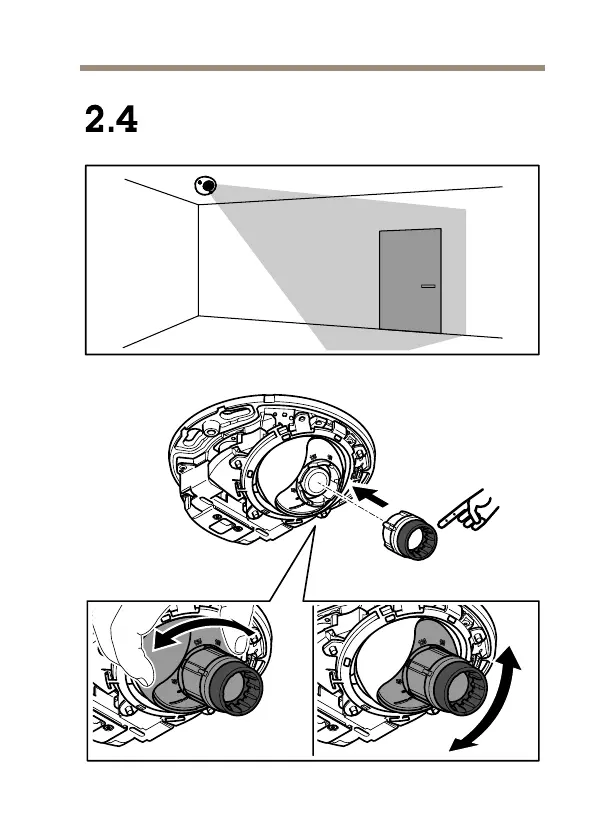 2.4