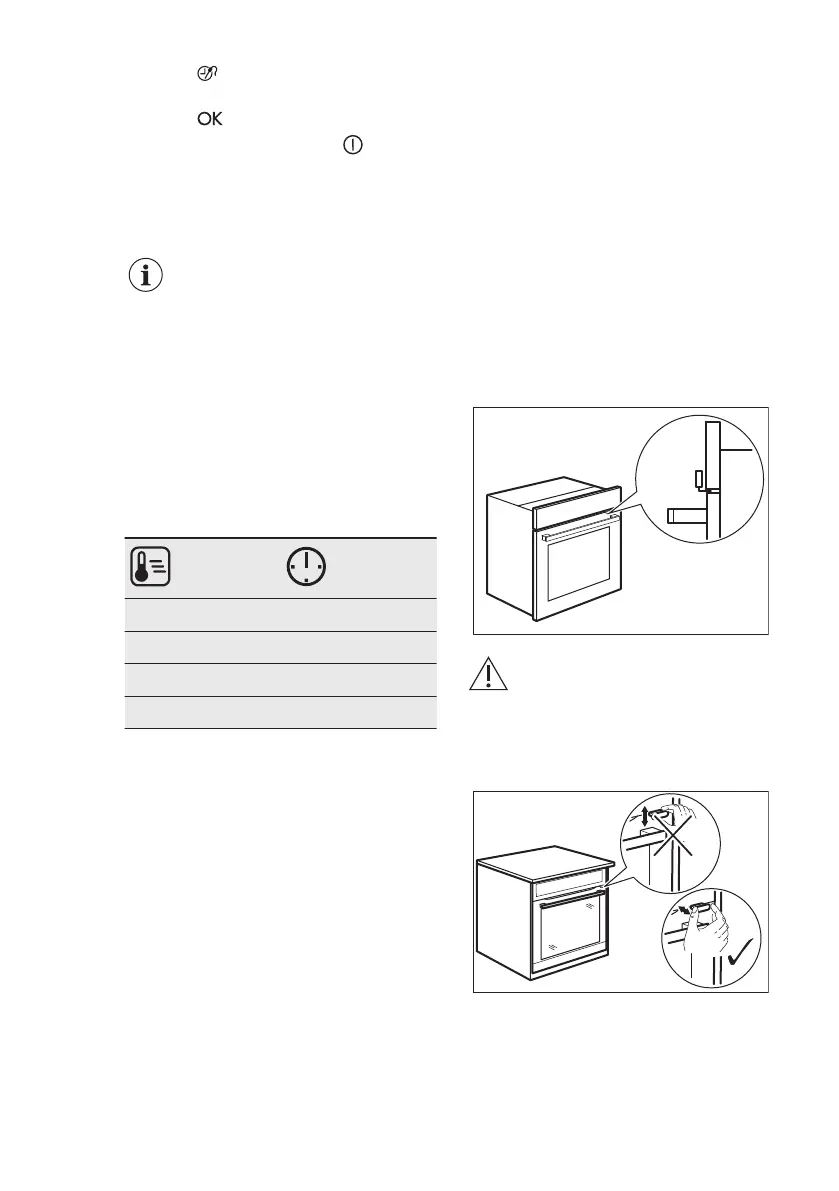 OK