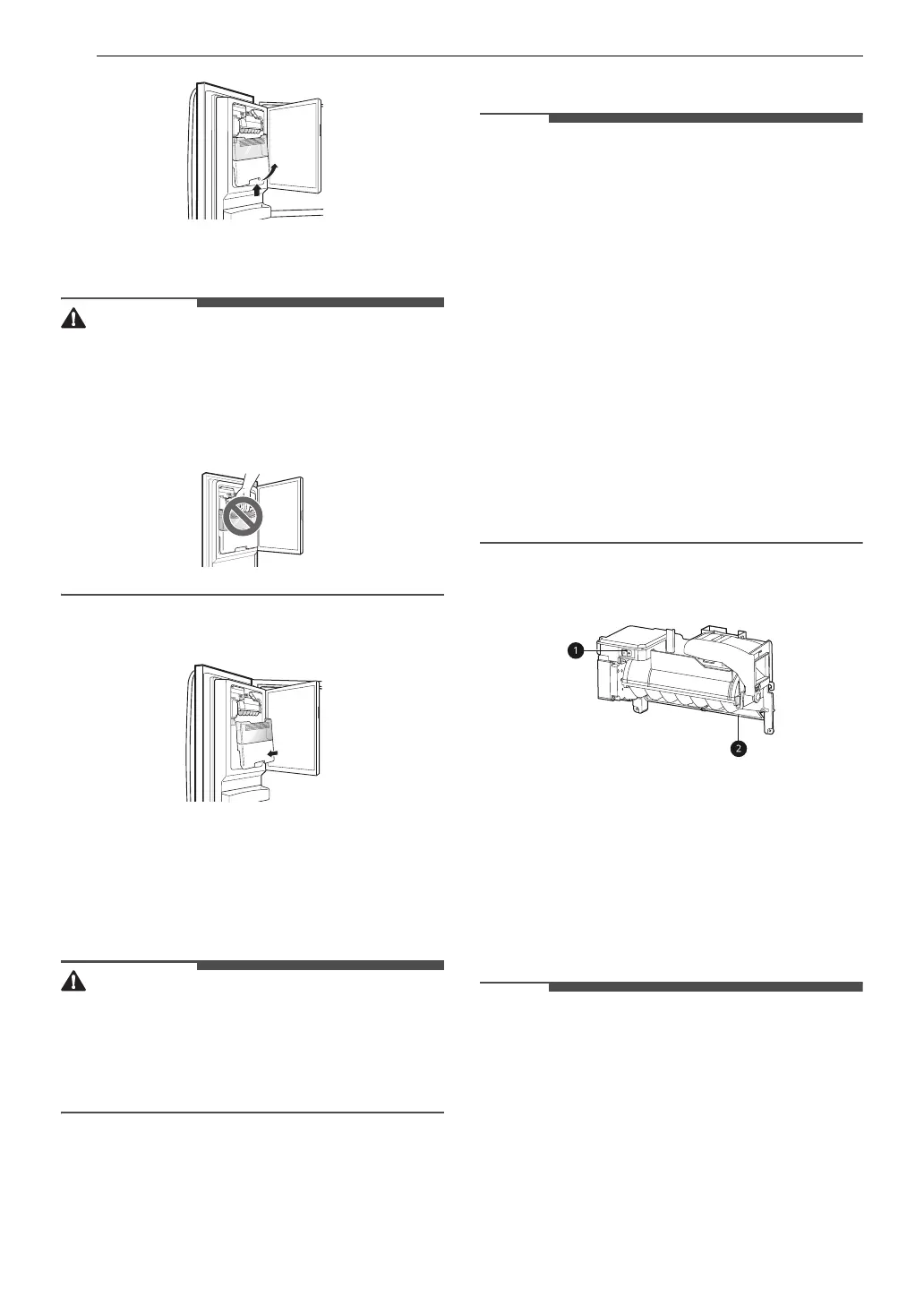 1

2