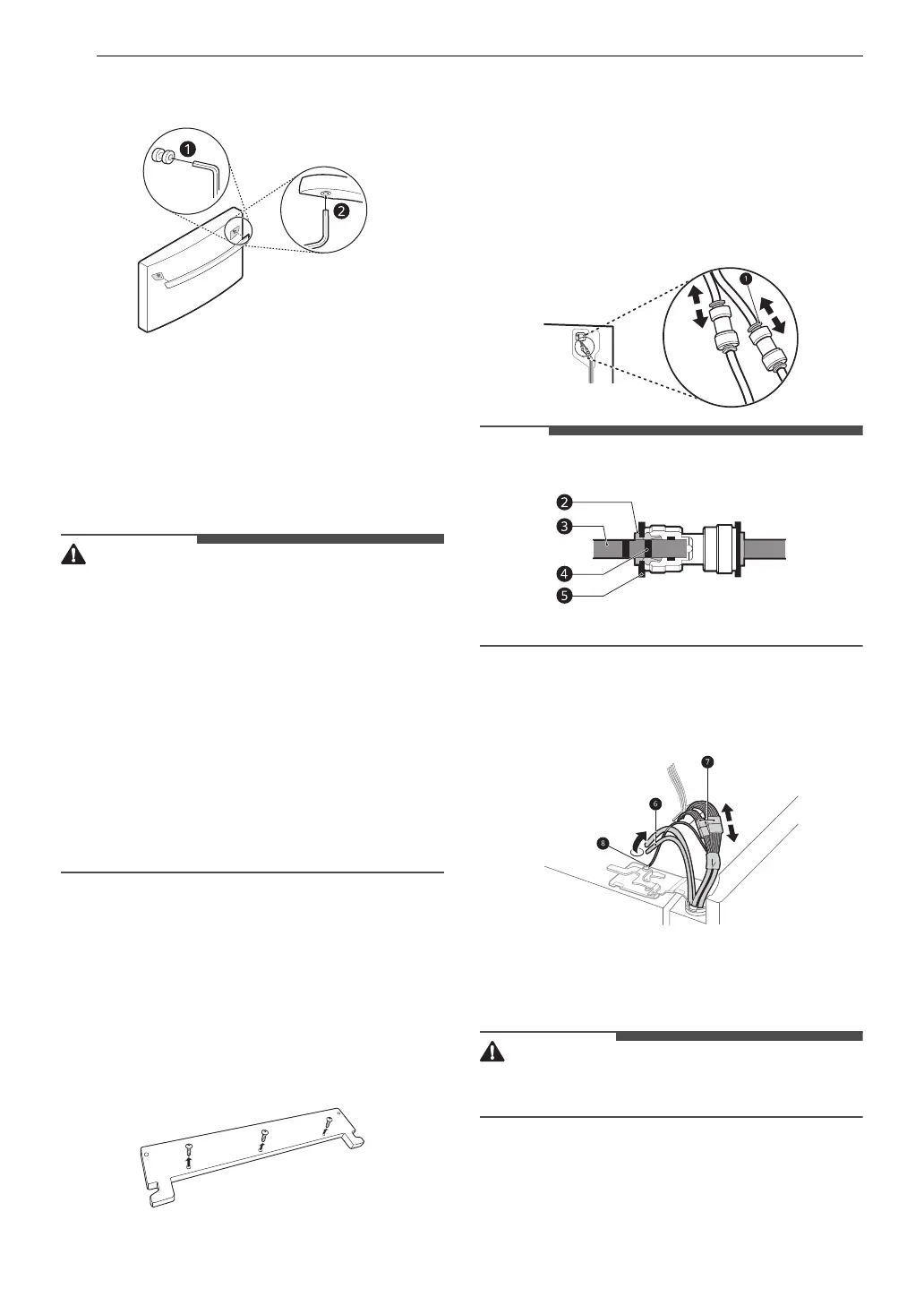 1

2

1

2

3

4

5

7

6

8