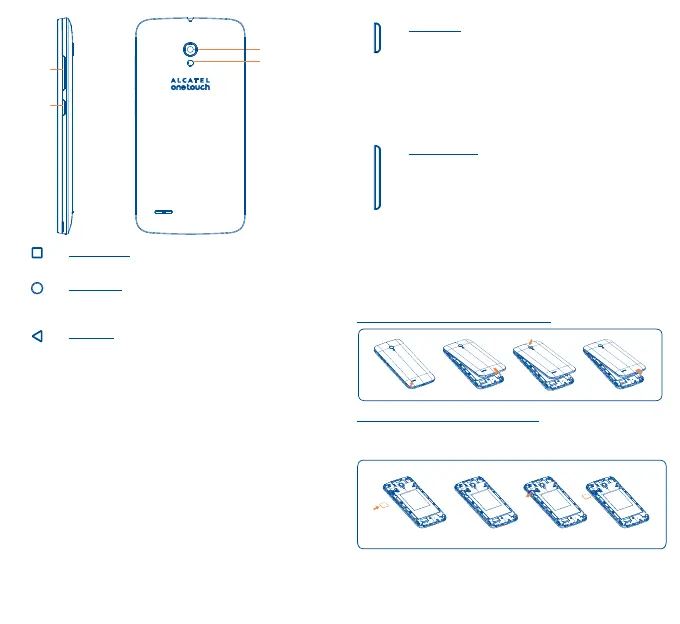 ALCATEL
onetouch