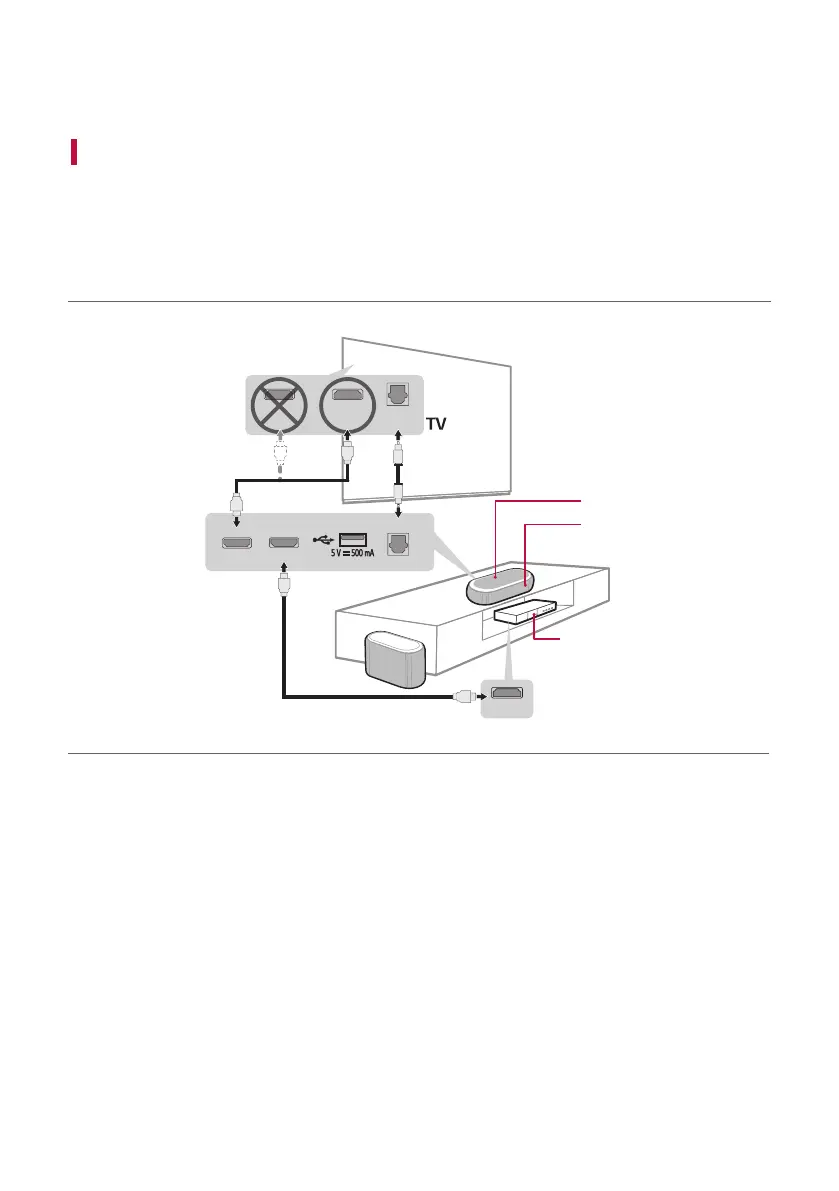 TV

5 V ⎓ 500 mA