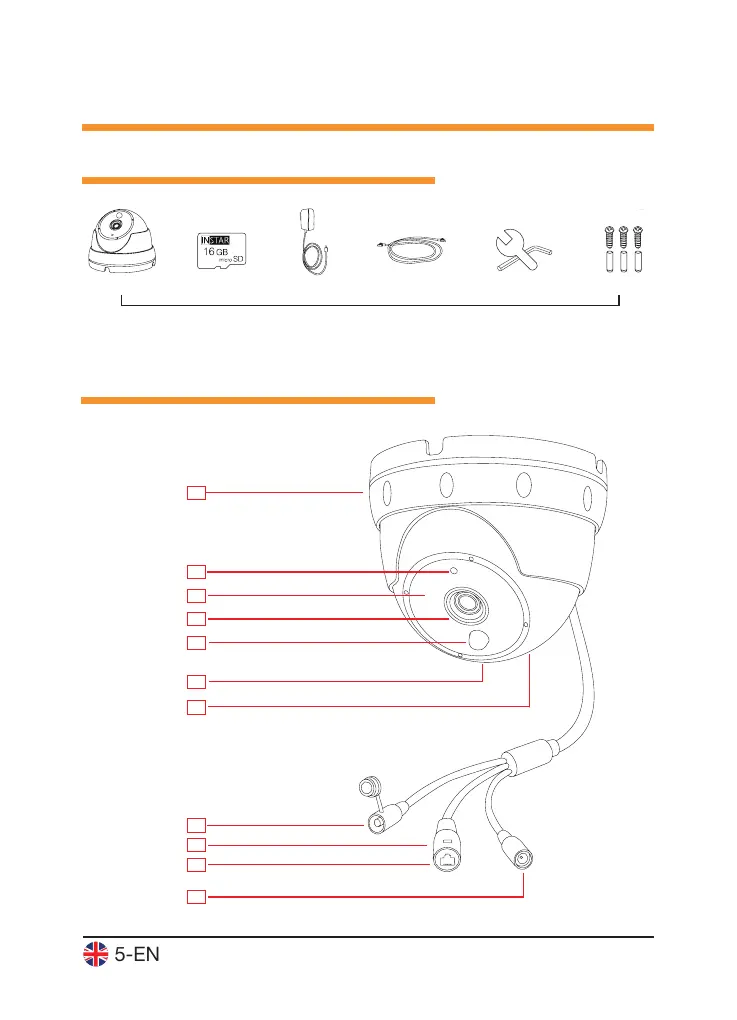 INSTAR
16 GB
micro SD

5-EN