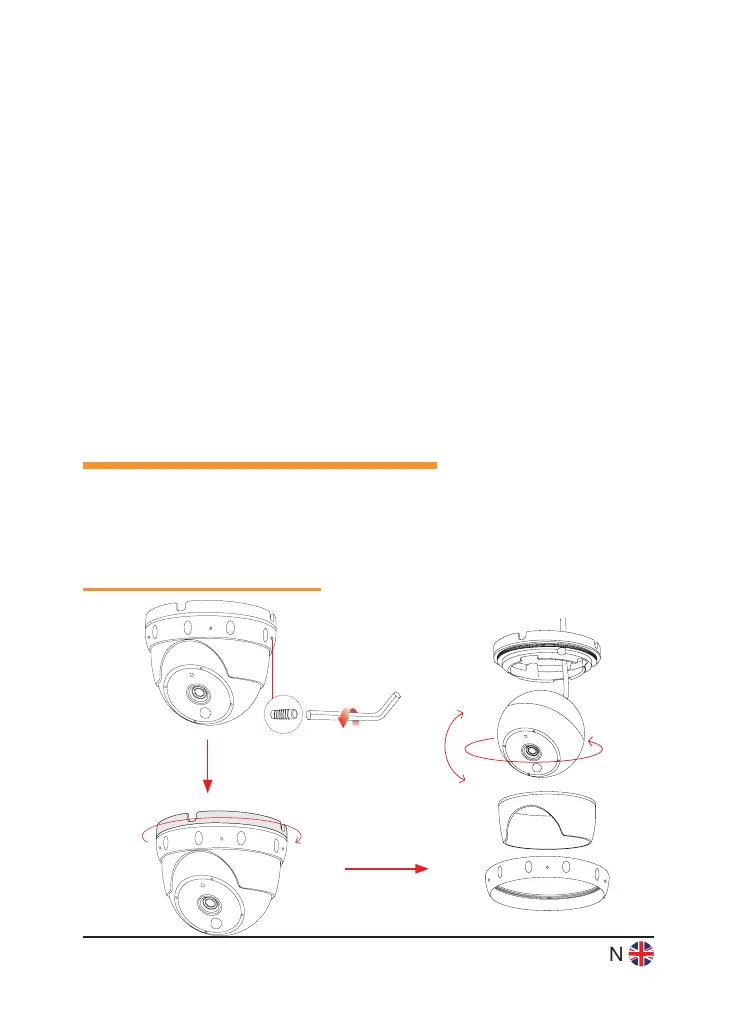 N