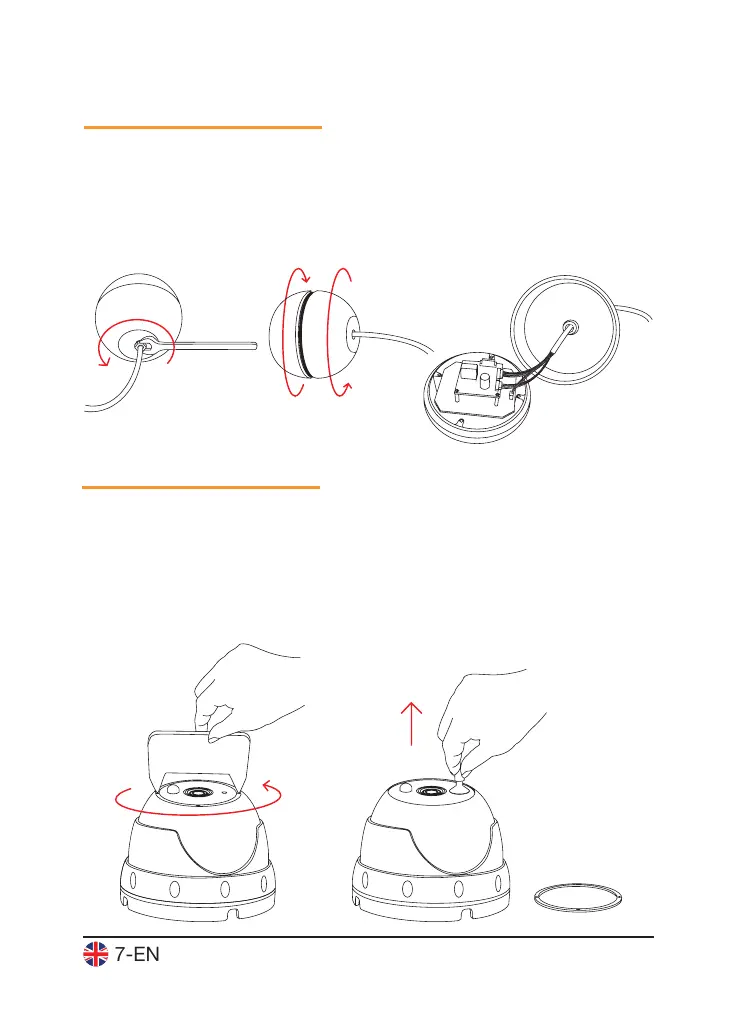 7-EN