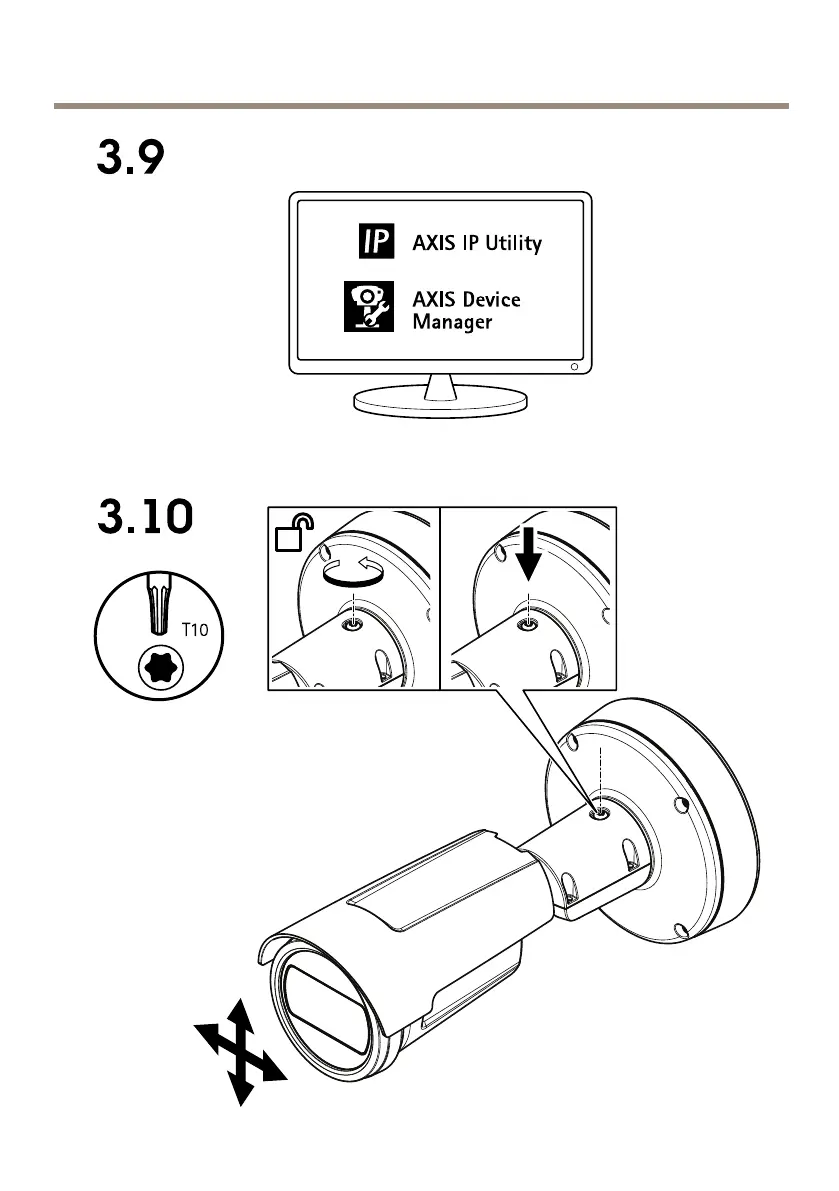 3.9

IP AXIS IP Utility

AXIS Device Manager

3.10

T10