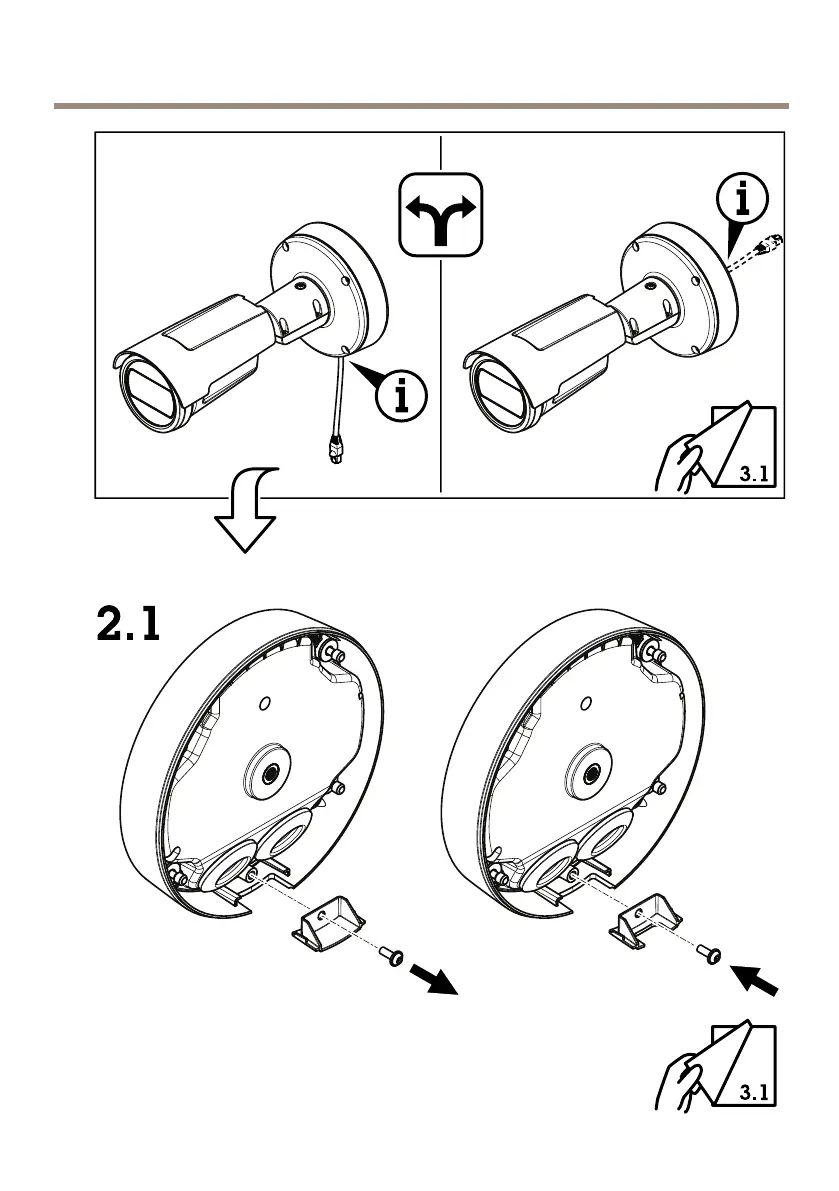 i

i

3.1

2.1

3.1