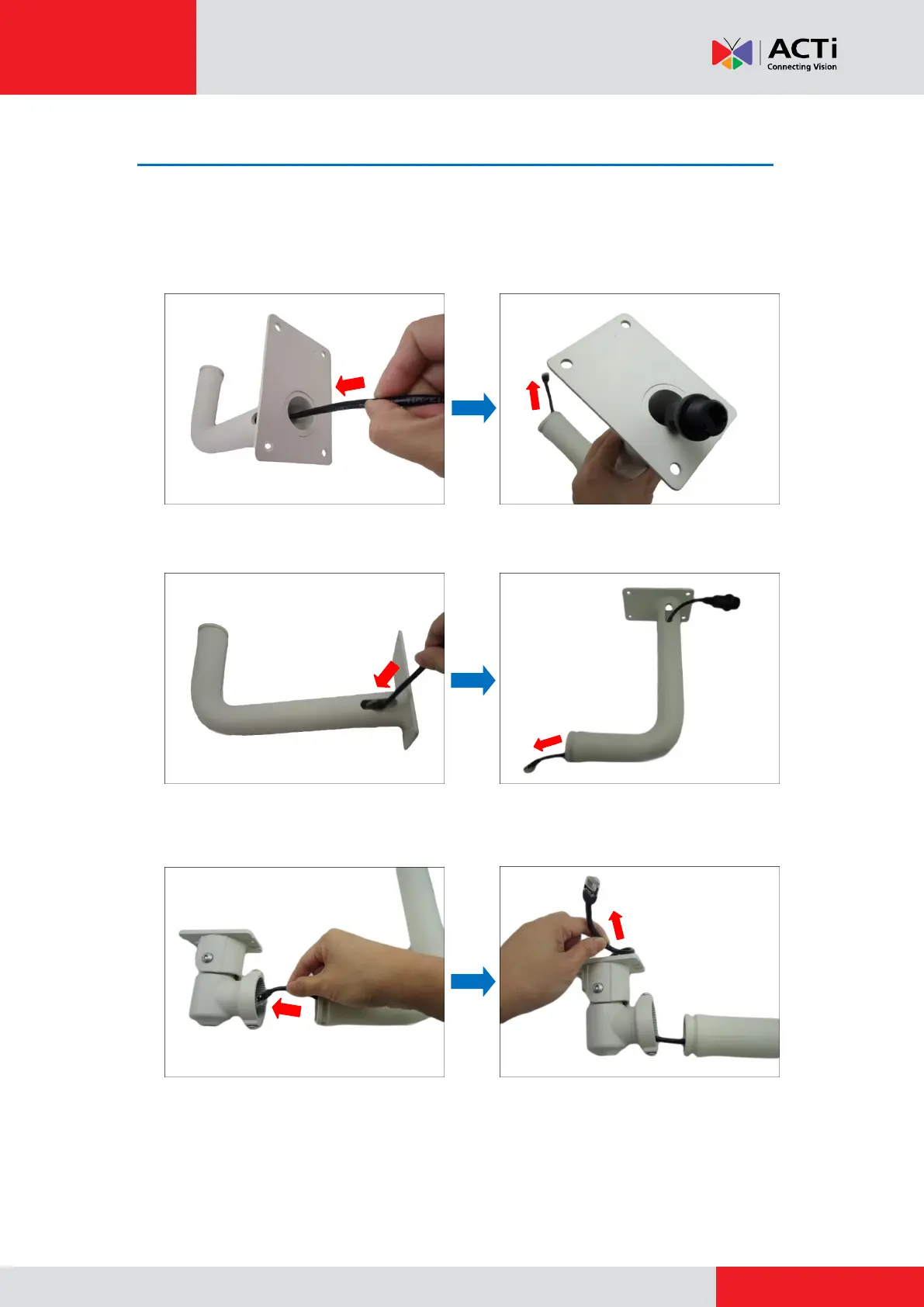 ACTi
Connecting Vision