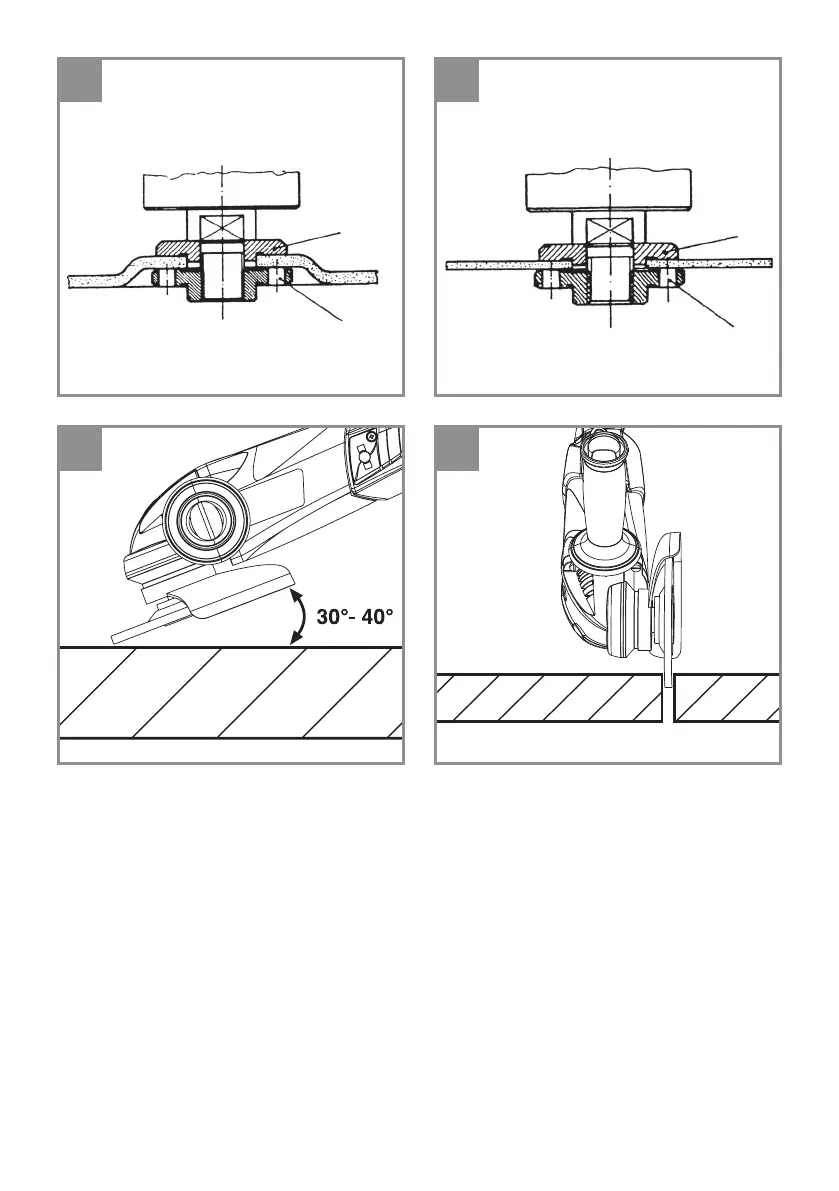 30°- 40°