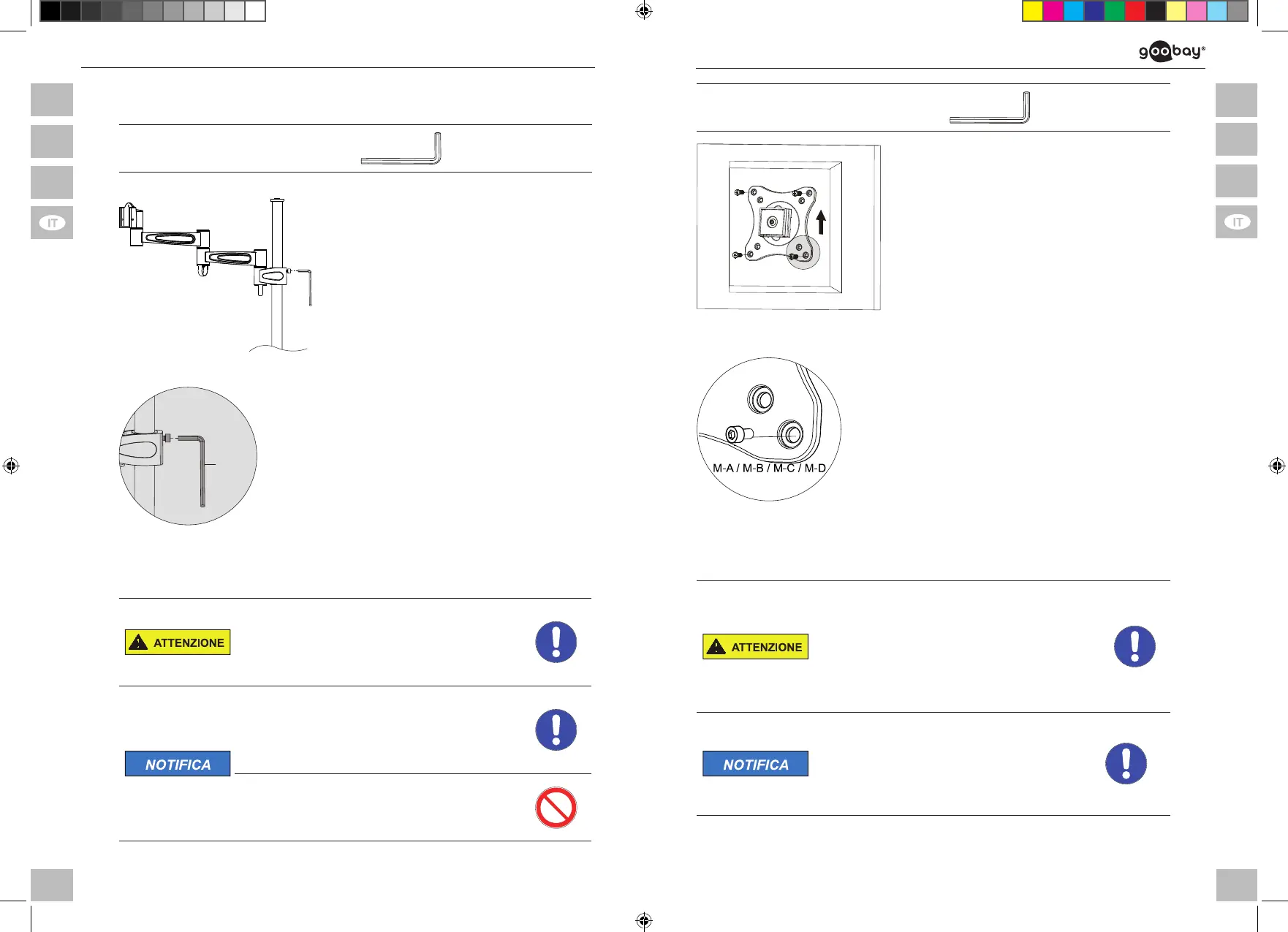 IT

ATTENZIONE

NOTIFICA

goobay®

IT

M-A / M-B / M-C / M-D

ATTENZIONE

NOTIFICA